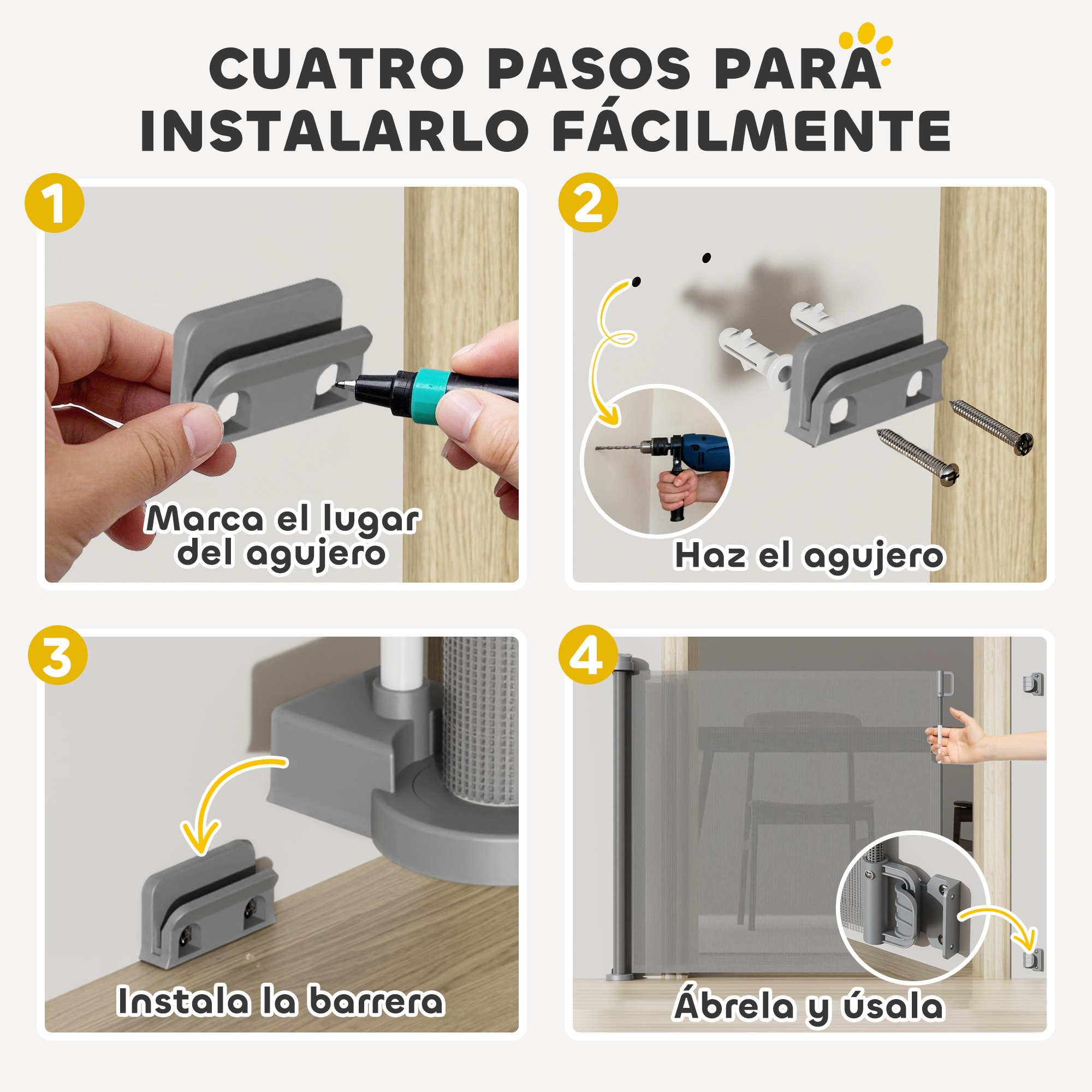 CUATRO PASOS PARA INSTALARLO FÁCILMENTE

1

Marca el lugar del agujero

2

Haz el agujero

3

Instala la barrera

4

Ábrela y úsala