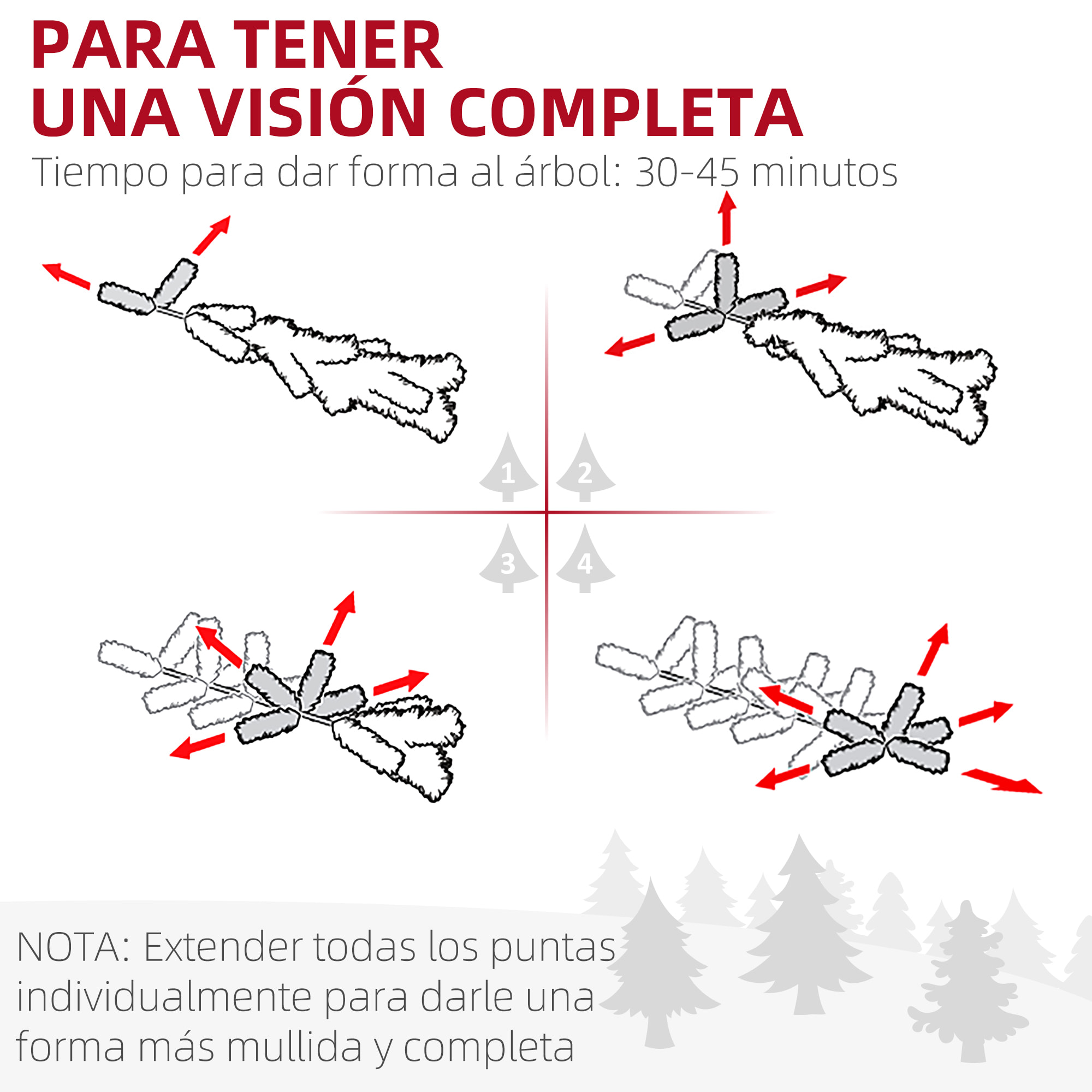 PARA TENER UNA VISIÓN COMPLETA

Tiempo para dar forma al árbol: 30-45 minutos

1 2

3 4

NOTA: Extender todas los puntas individualmente para darle una forma más mullida y completa