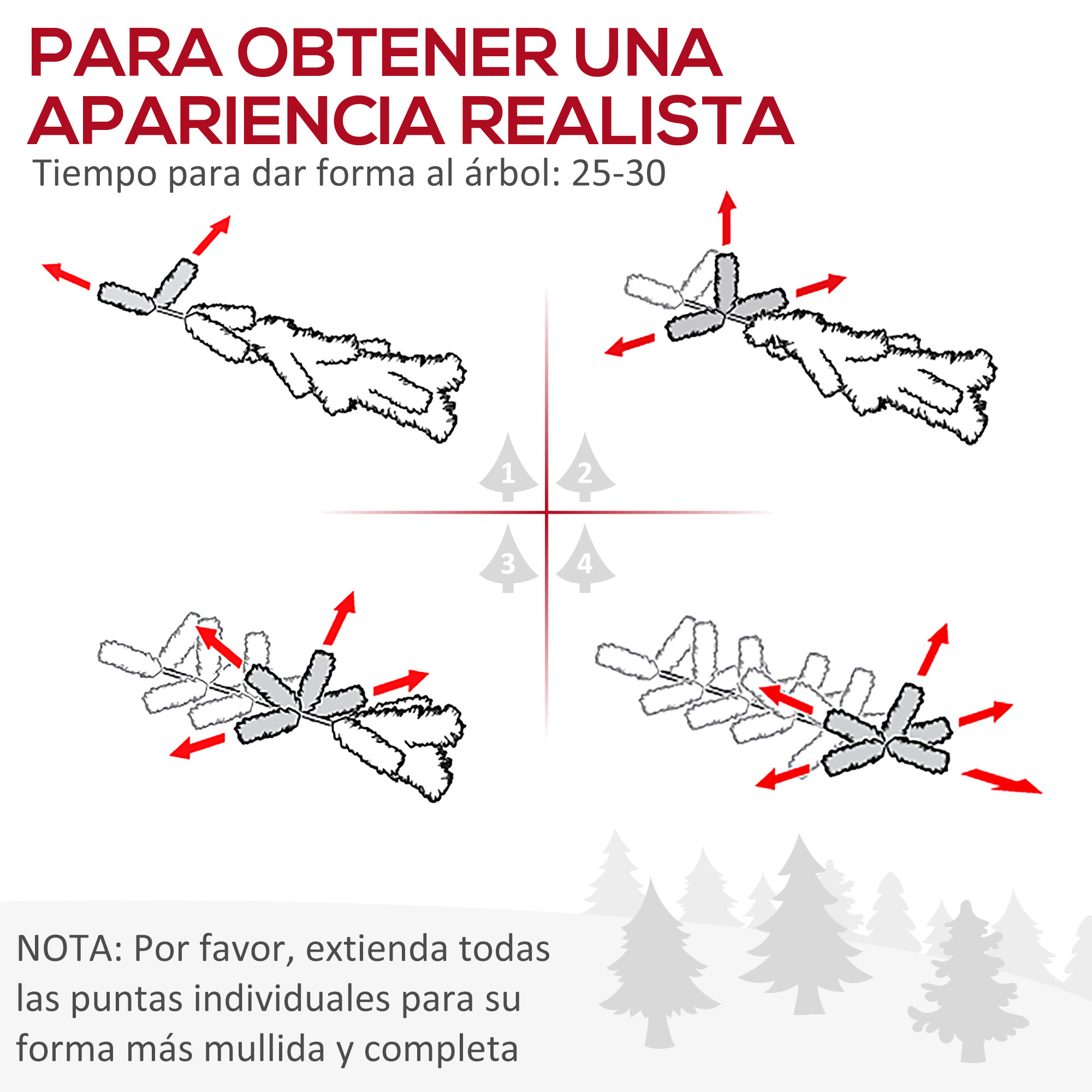 PARA OBTENER UNA APARIENCIA REALISTA

Tiempo para dar forma al árbol: 25-30

1
2
3
4

NOTA: Por favor, extienda todas las puntas individuales para su forma más mullida y completa