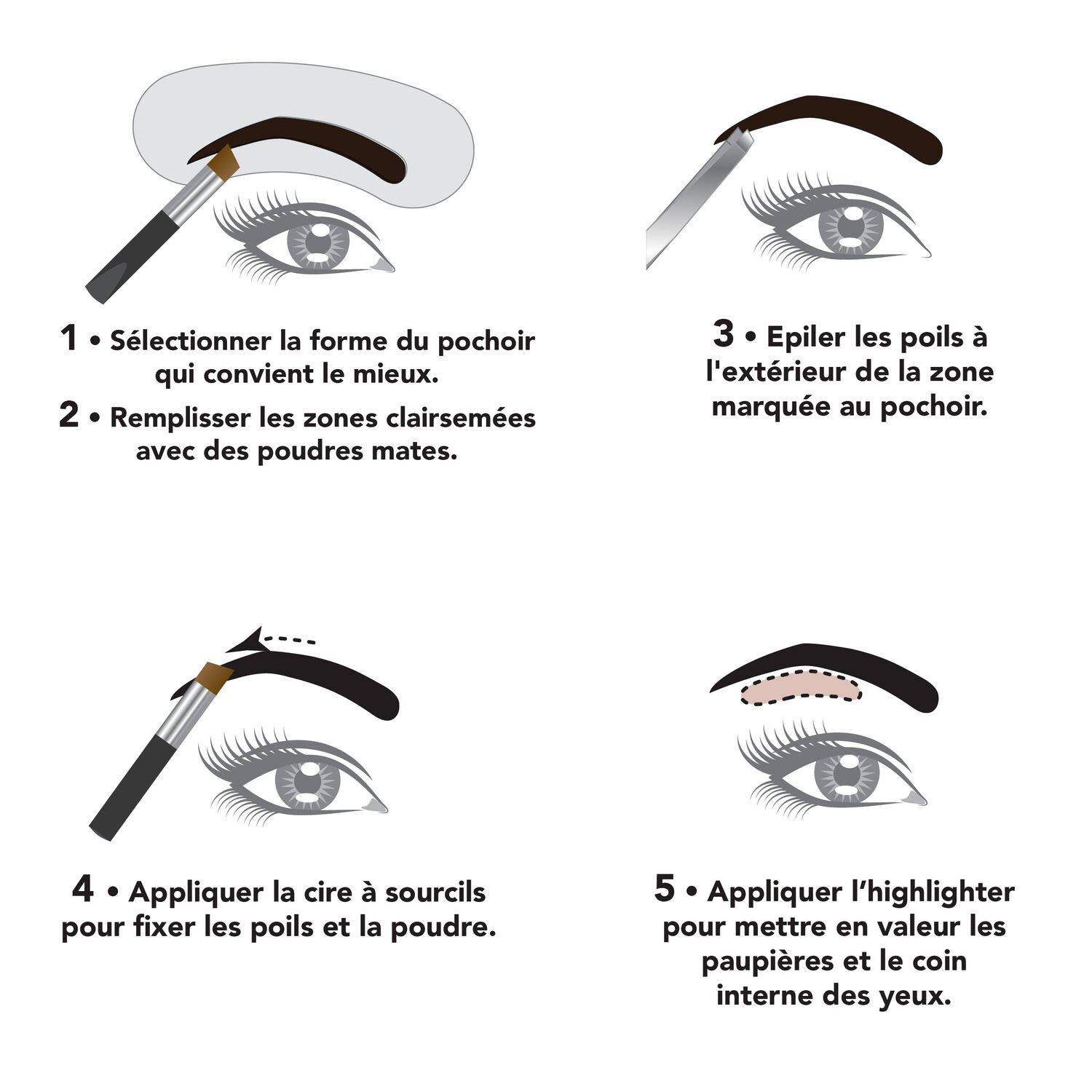 1 • Sélectionner la forme du pochoir qui convient le mieux.

2 • Remplisser les zones clairsemées avec des poudres mates.

3 • Epiler les poils à l'extérieur de la zone marquée au pochoir.

4 • Appliquer la cire à sourcils pour fixer les poils et la poudre.

5 • Appliquer l’highlighter pour mettre en valeur les paupières et le coin interne des yeux.