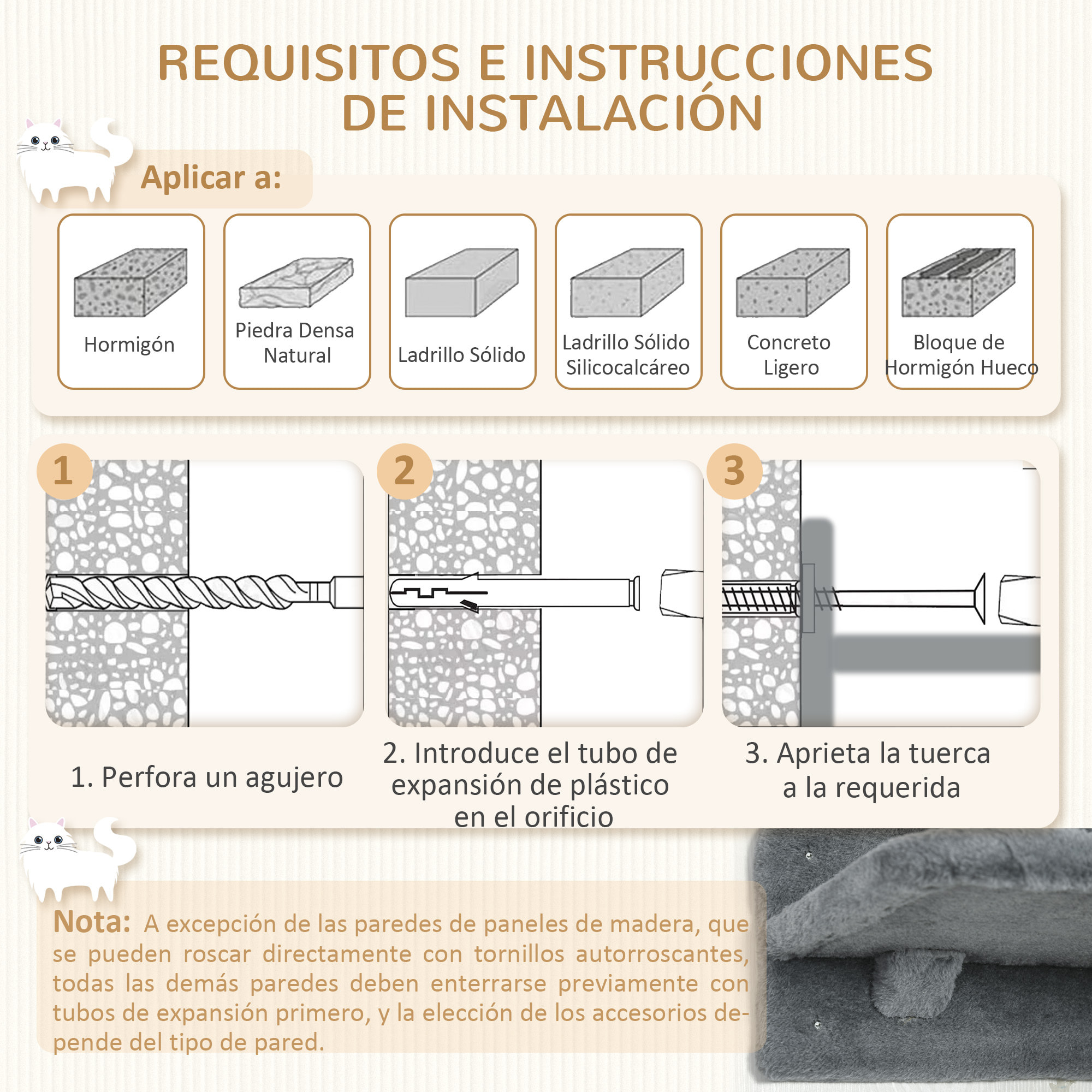 REQUISITOS E INSTRUCCIONES DE INSTALACIÓN

Aplicar a:

Hormigón

Piedra Densa Natural

Ladrillo Sólido

Ladrillo Sólido Silicocalcáreo

Concreto Ligero

Bloque de Hormigón Hueco

1

2

3

1. Perfora un agujero

2. Introduce el tubo de expansión de plástico en el orificio

3. Aprieta la tuerca a la requerida

Nota: A excepción de las paredes de paneles de madera, que se pueden roscar directamente con tornillos autorroscantes, todas las demás paredes deben enterrarse previamente con tubos de expansión primero, y la elección de los accesorios depende del tipo de pared.