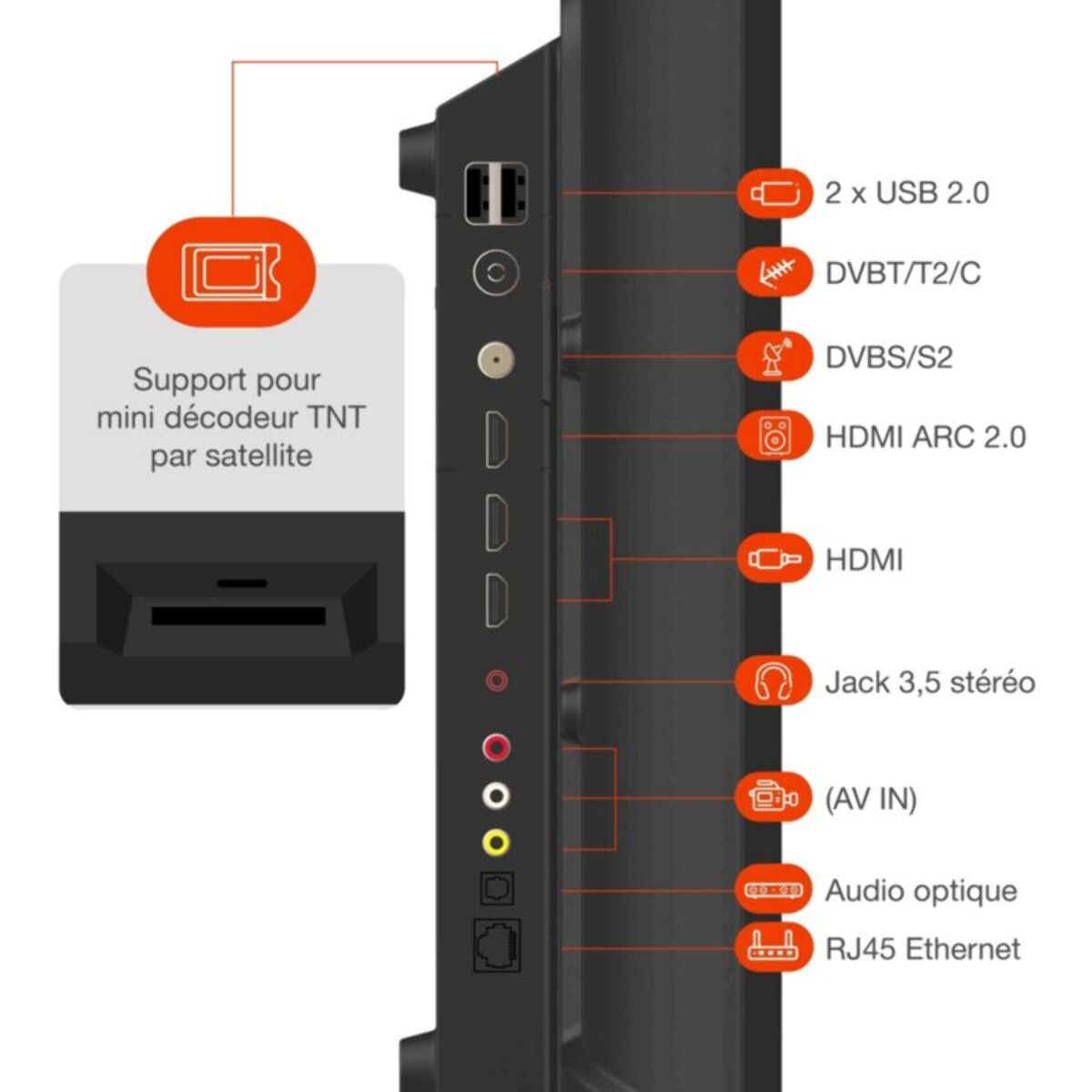 Support pour mini décodeur TNT par satellite

2 x USB 2.0

DVBT/T2/C

DVBS/S2

HDMI ARC 2.0

HDMI

Jack 3,5 stéréo

(AV IN)

Audio optique

RJ45 Ethernet