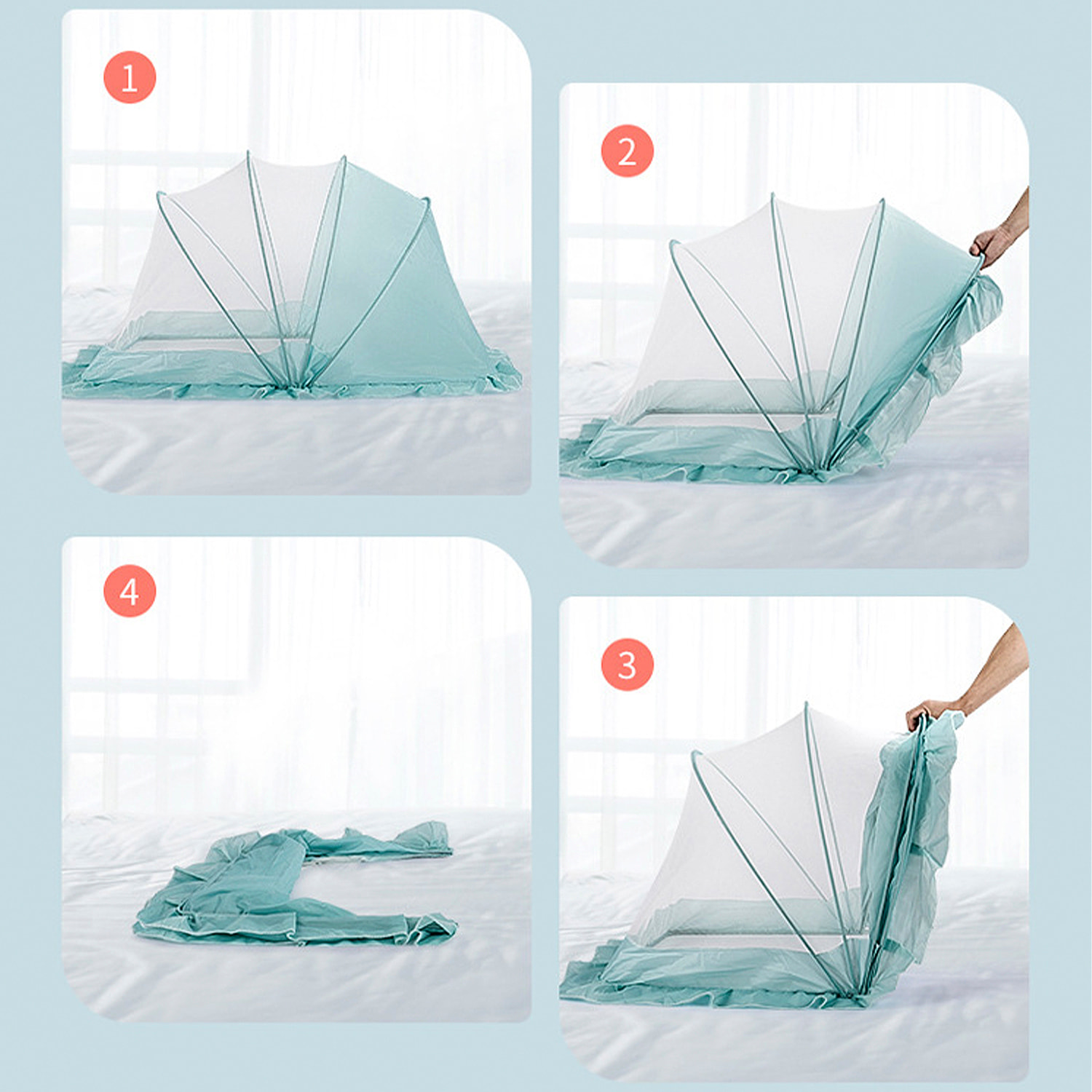 1

2

4

3