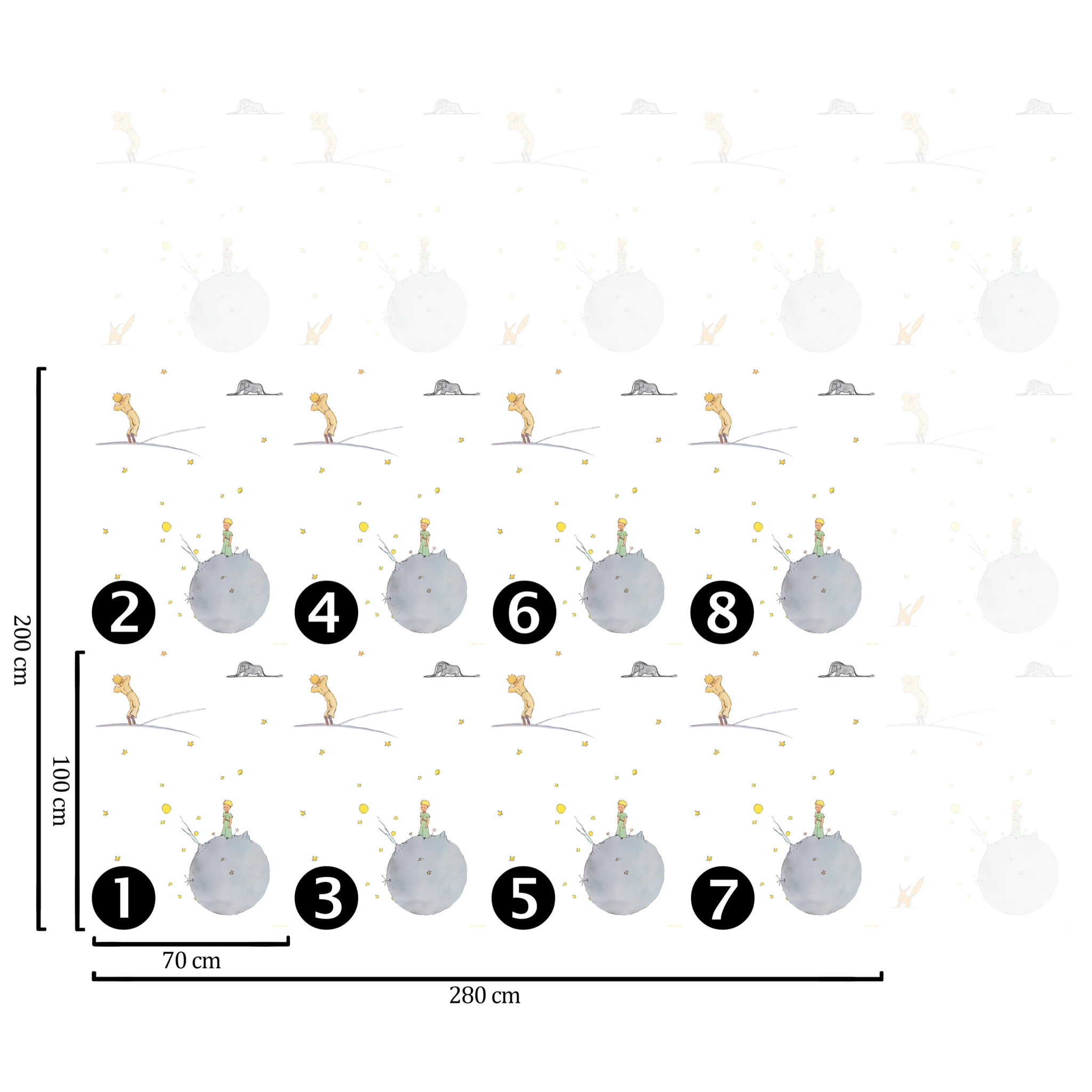 200 cm

100 cm

2 4 6 8

1 3 5 7

70 cm

280 cm