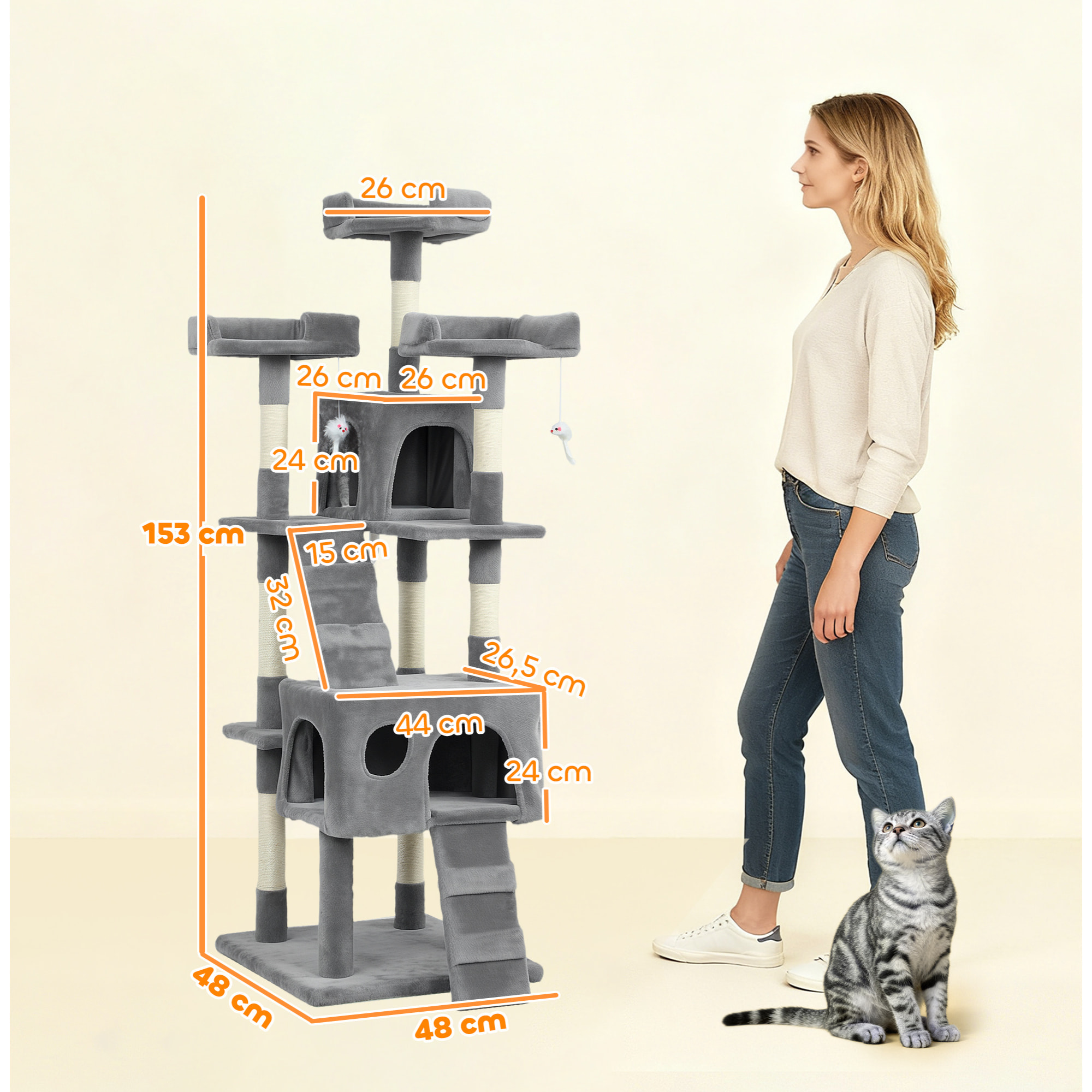 26 cm

26 cm
26 cm

24 cm

153 cm

15 cm

32 cm

26,5 cm

44 cm

24 cm

48 cm

48 cm