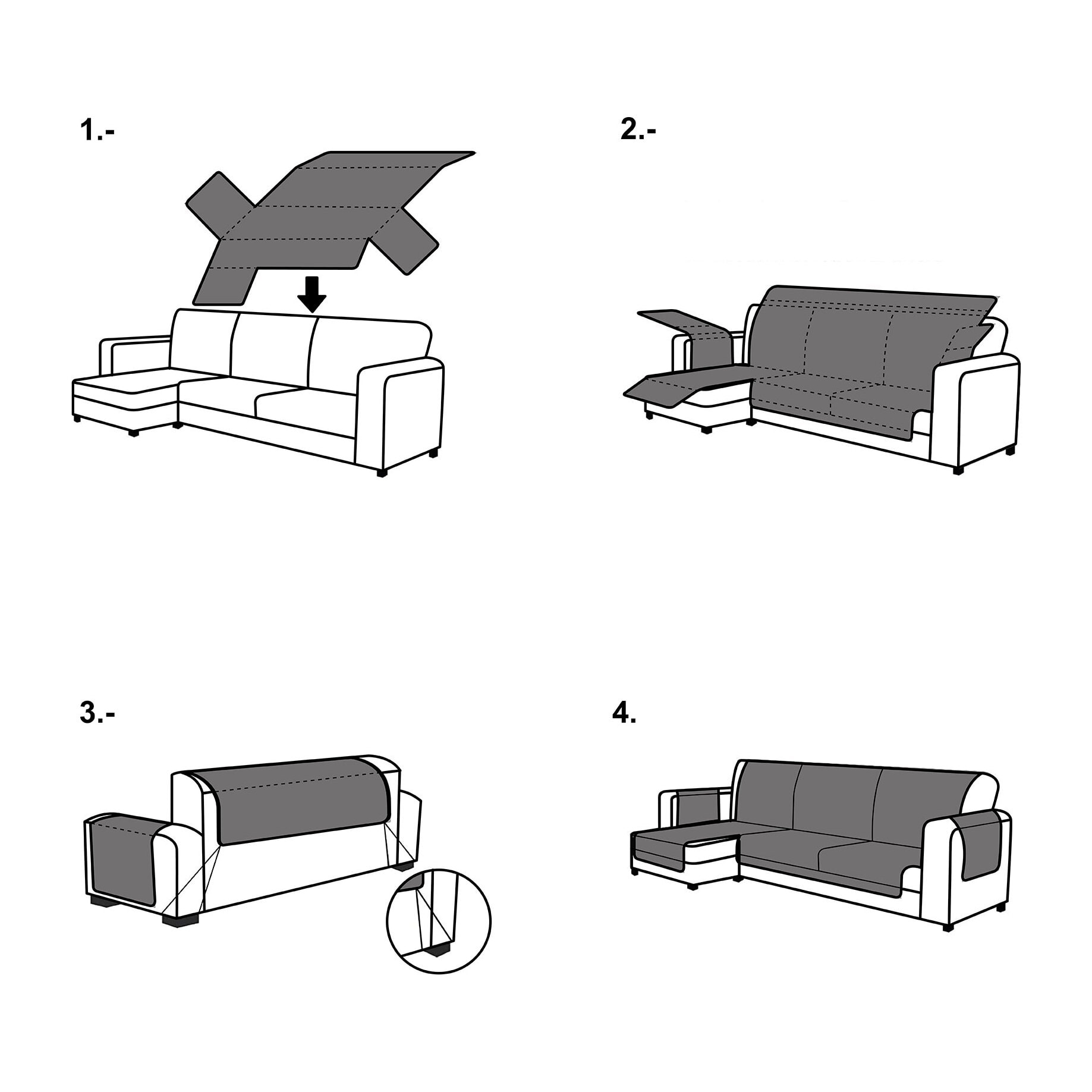 1.-

2.-

3.-

4.