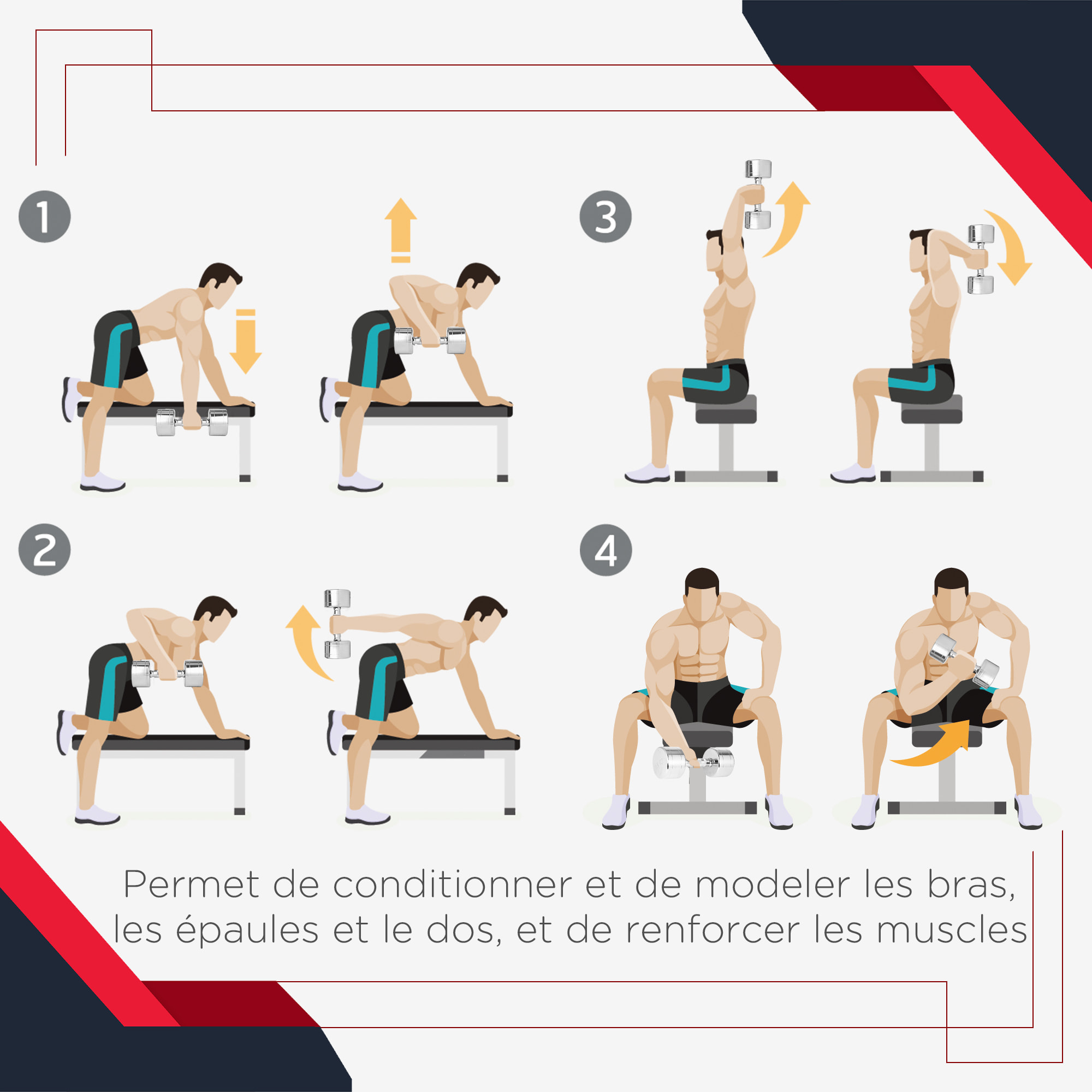 1

3

2

4

Permet de conditionner et de modeler les bras, les épaules et le dos, et de renforcer les muscles