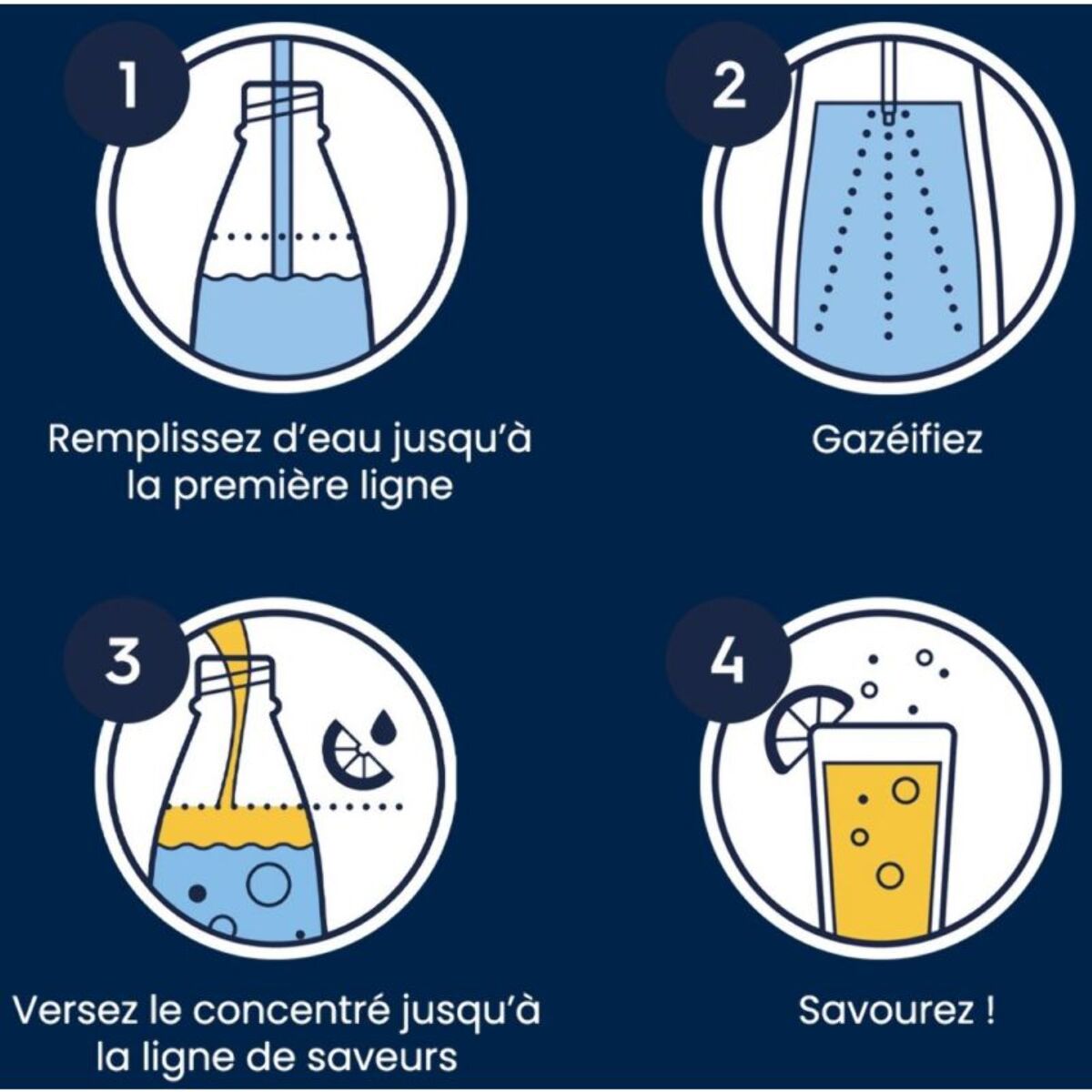 1

Remplissez d'eau jusqu'à la première ligne

2

Gazéifiez

3

Versez le concentré jusqu'à la ligne de saveurs

4

Savourez !