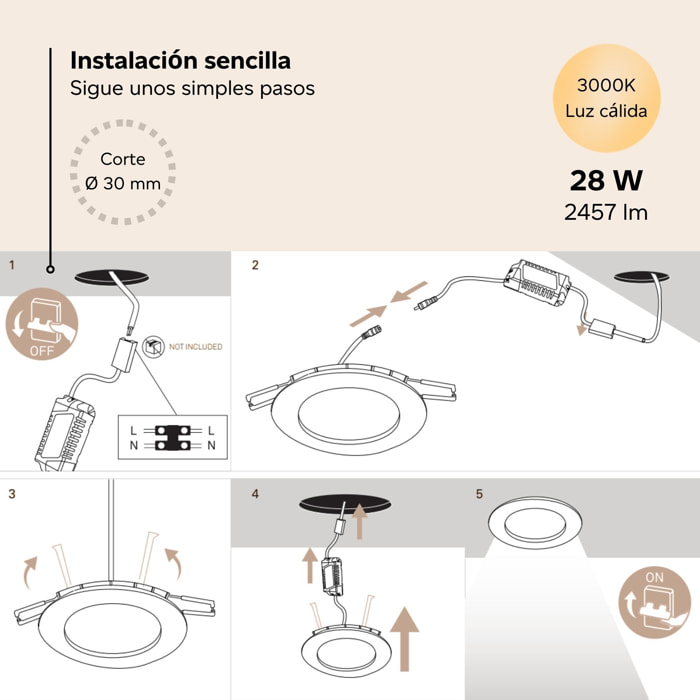 Instalación sencilla
Sigue unos simples pasos

Corte
Ø 30 mm

3000K
Luz cálida

28 W
2457 lm

1

OFF

NOT INCLUDED

L L
N N

2

3

4

5

ON