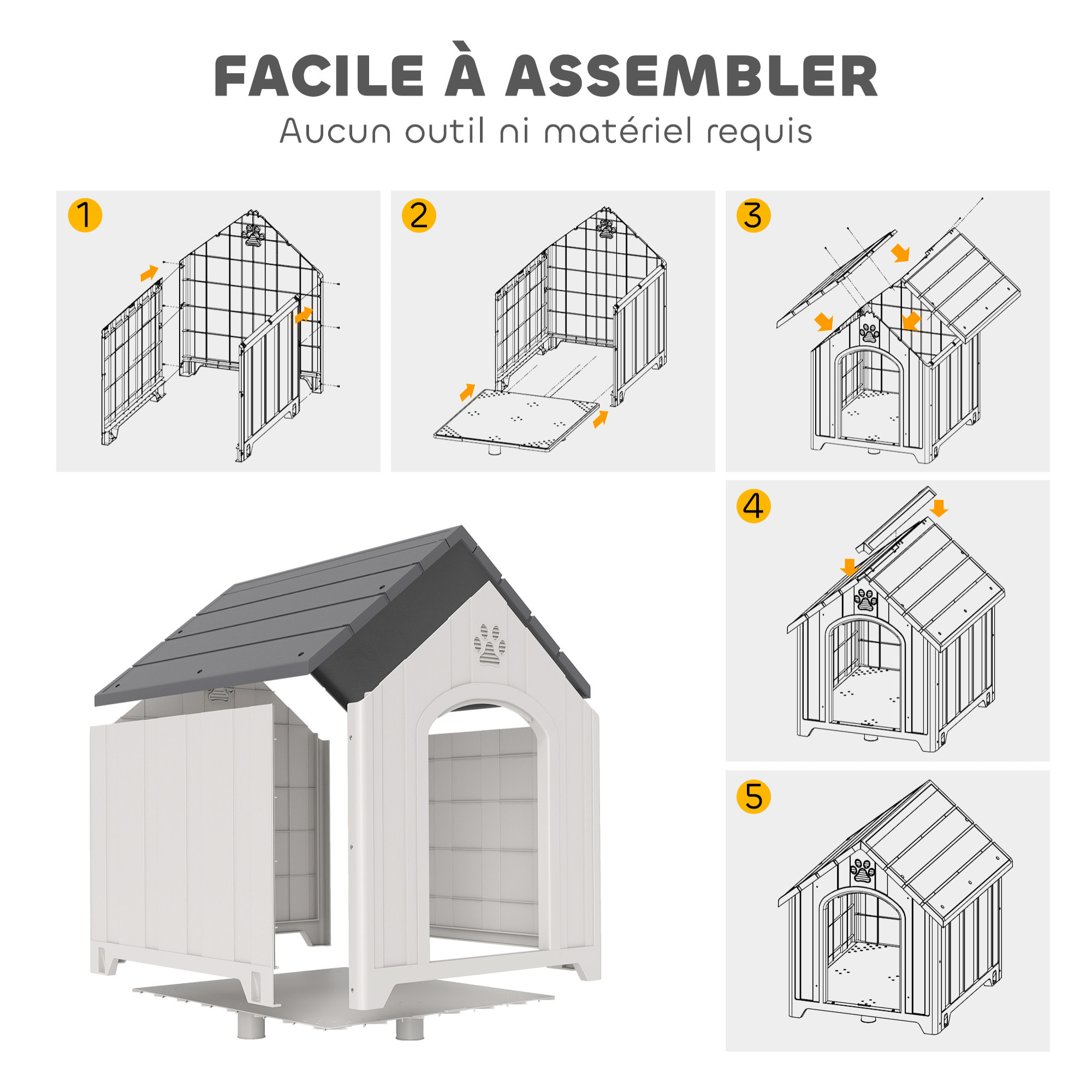 FACILE À ASSEMBLER

Aucun outil ni matériel requis

1

2

3

4

5