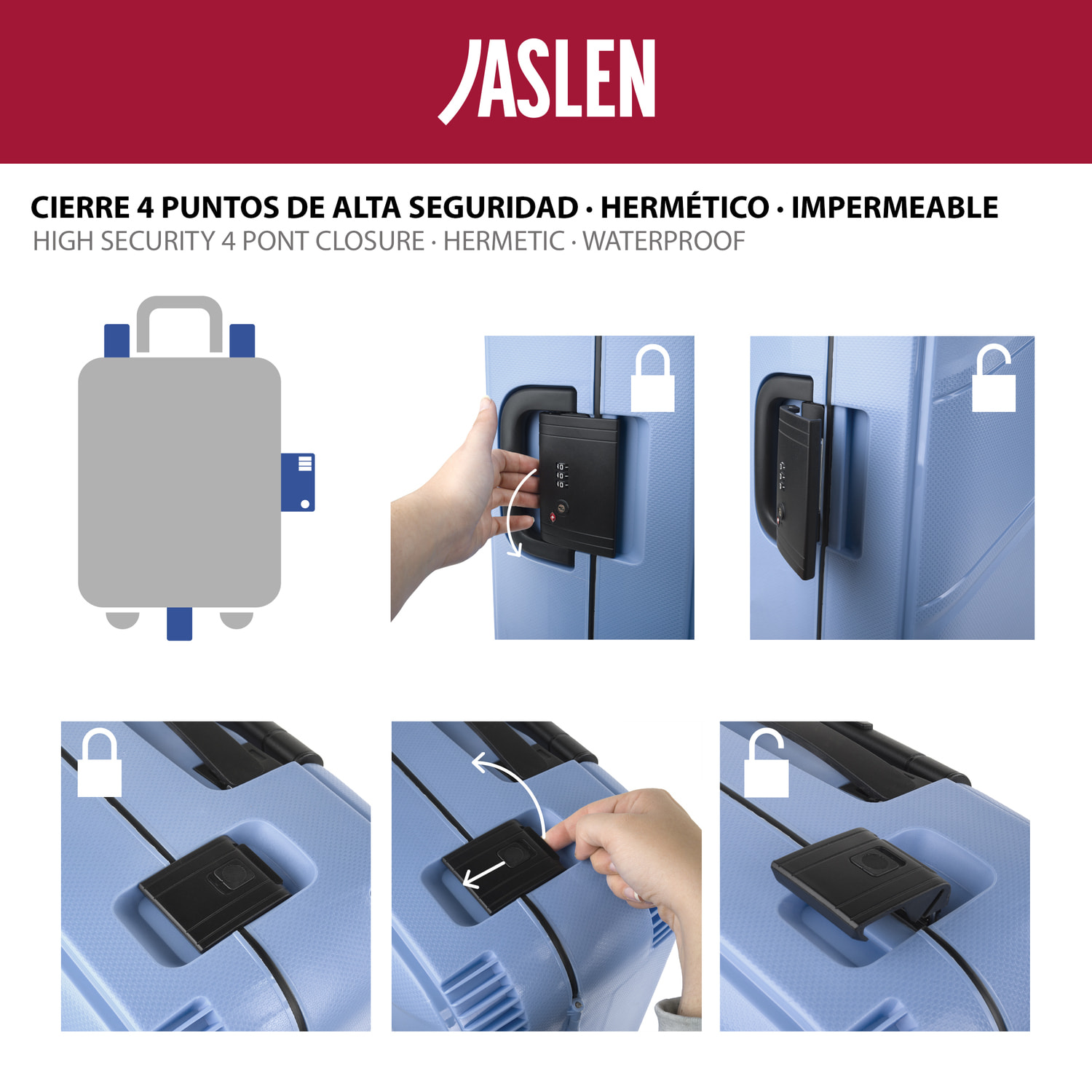 JASLEN

CIERRE 4 PUNTOS DE ALTA SEGURIDAD · HERMÉTICO · IMPERMEABLE
HIGH SECURITY 4 PONT CLOSURE · HERMETIC · WATERPROOF