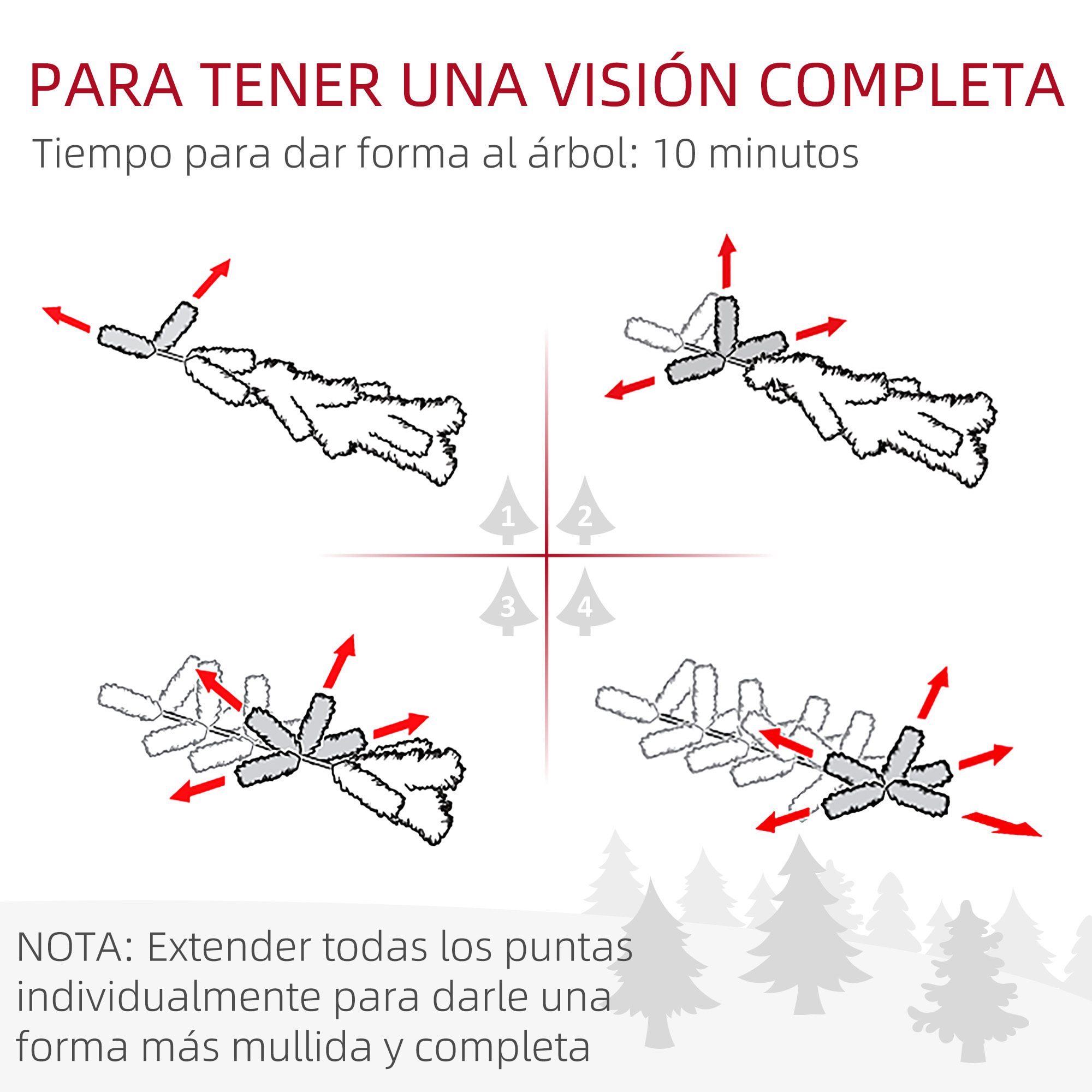 PARA TENER UNA VISIÓN COMPLETA
Tiempo para dar forma al árbol: 10 minutos

1
2
3
4

NOTA: Extender todas los puntas individualmente para darle una forma más mullida y completa