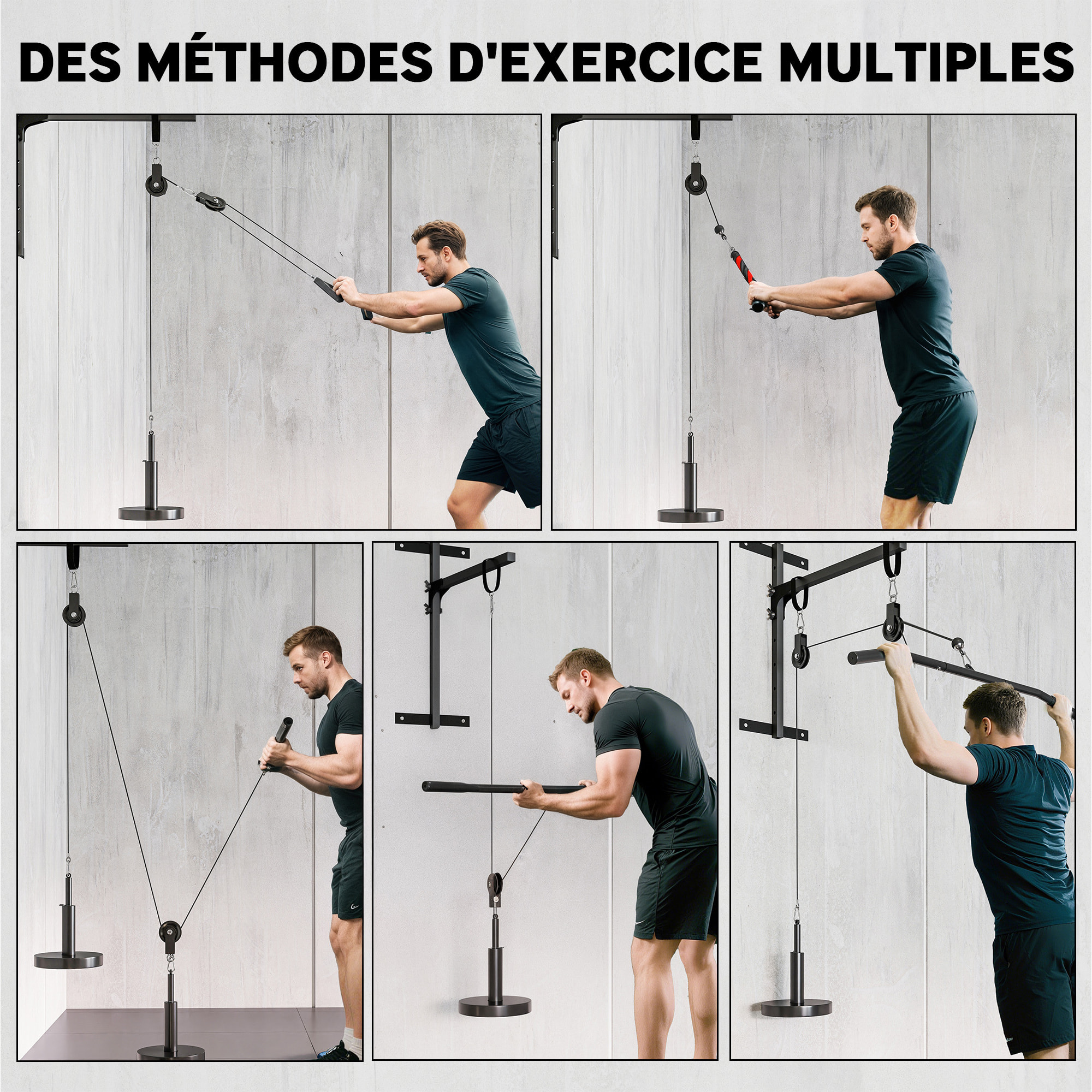 DES MÉTHODES D'EXERCICE MULTIPLES