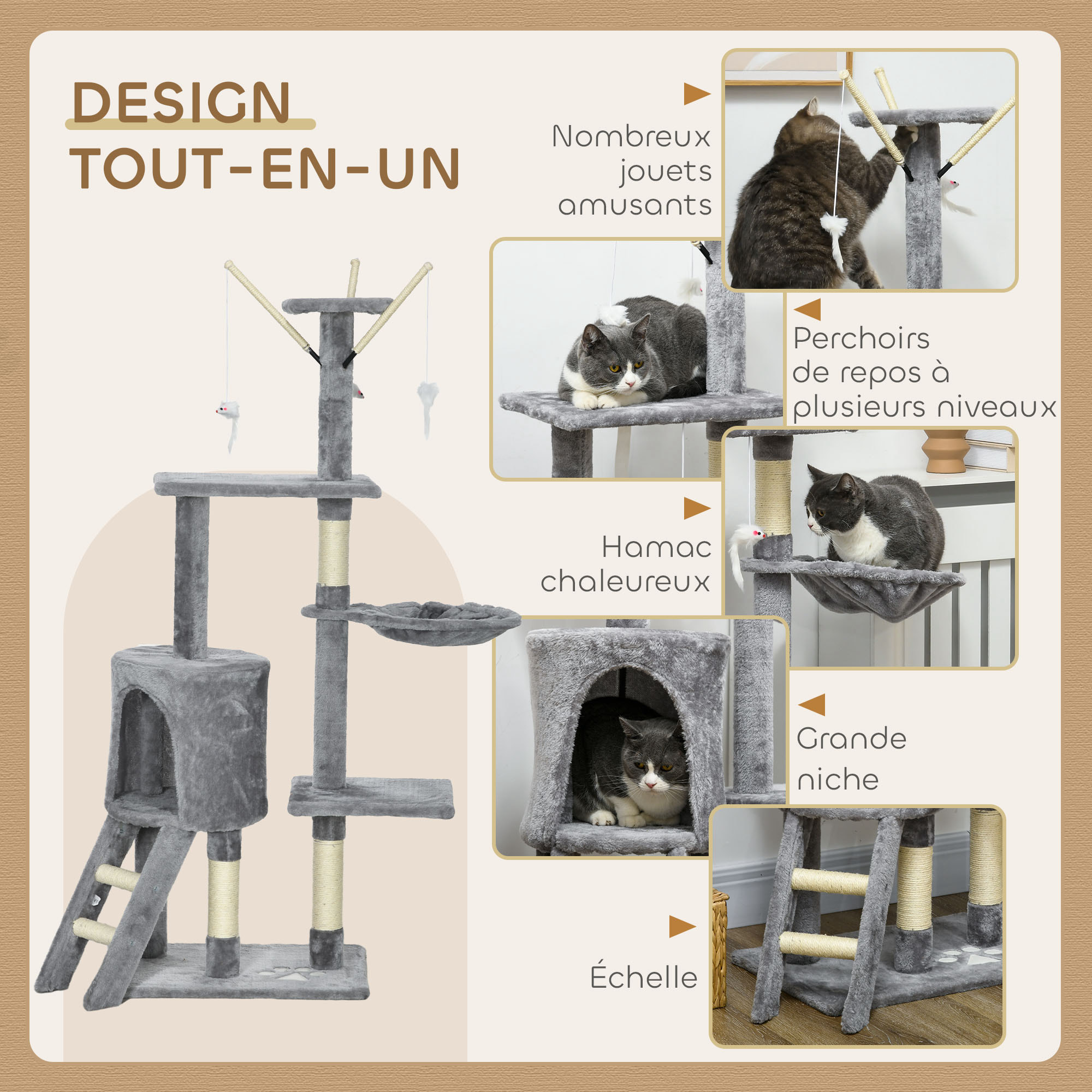 DESIGN
TOUT-EN-UN

Nombreux jouets amusants

Perchoirs de repos à plusieurs niveaux

Hamac chaleureux

Grande niche

Échelle