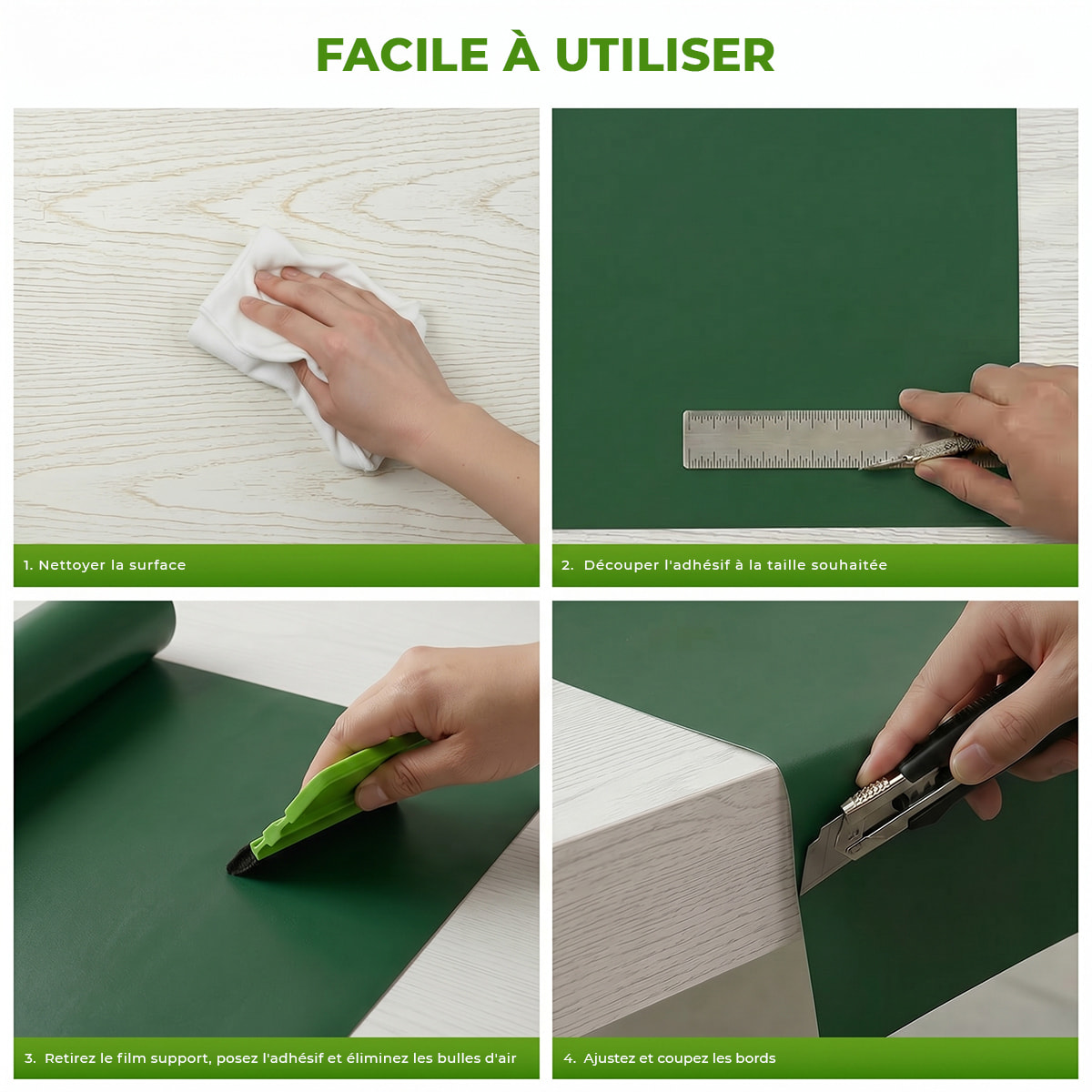 FACILE À UTILISER

1. Nettoyer la surface

2. Découper l'adhésif à la taille souhaitée

3. Retirez le film support, posez l'adhésif et éliminez les bulles d'air

4. Ajustez et coupez les bords