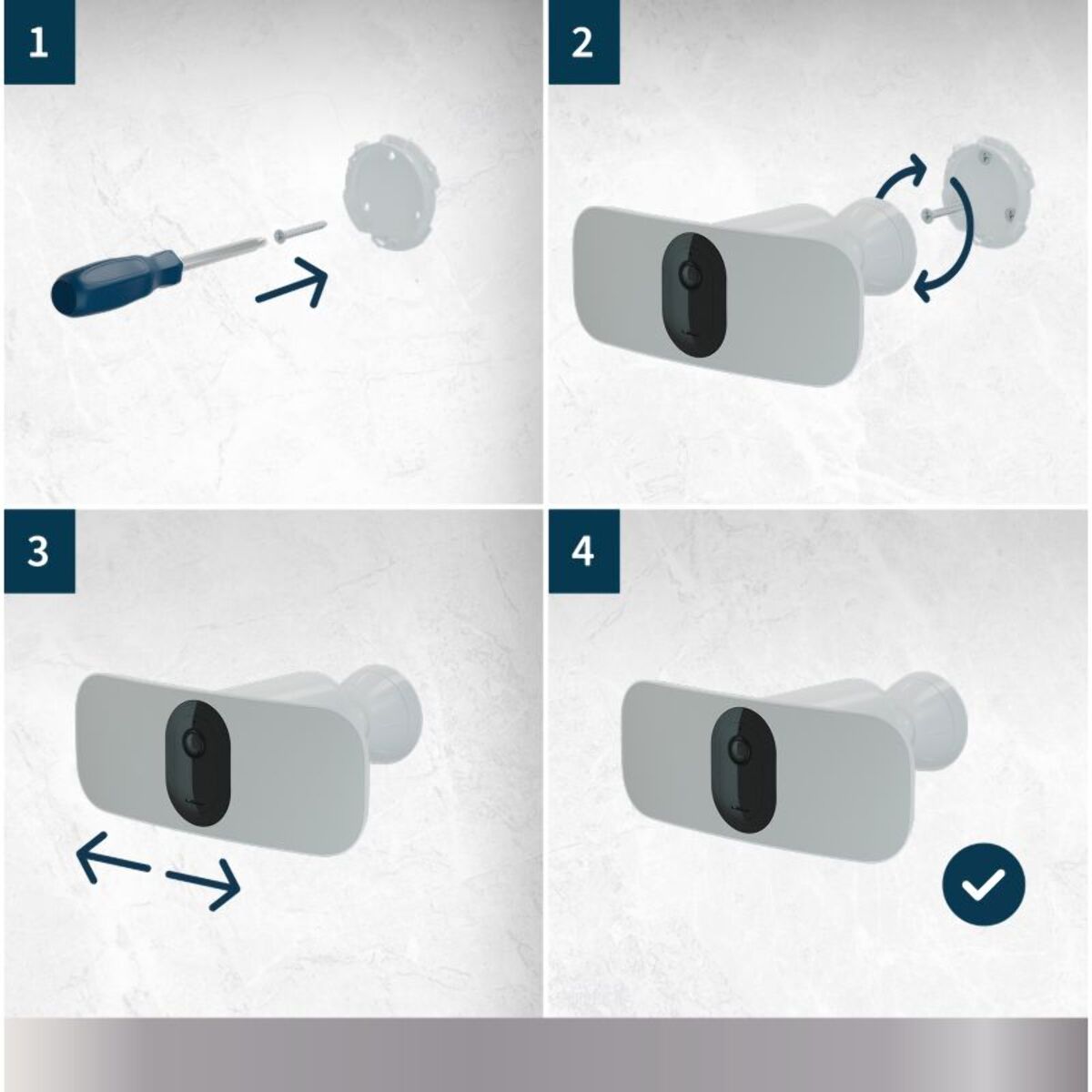 1

2

3

4