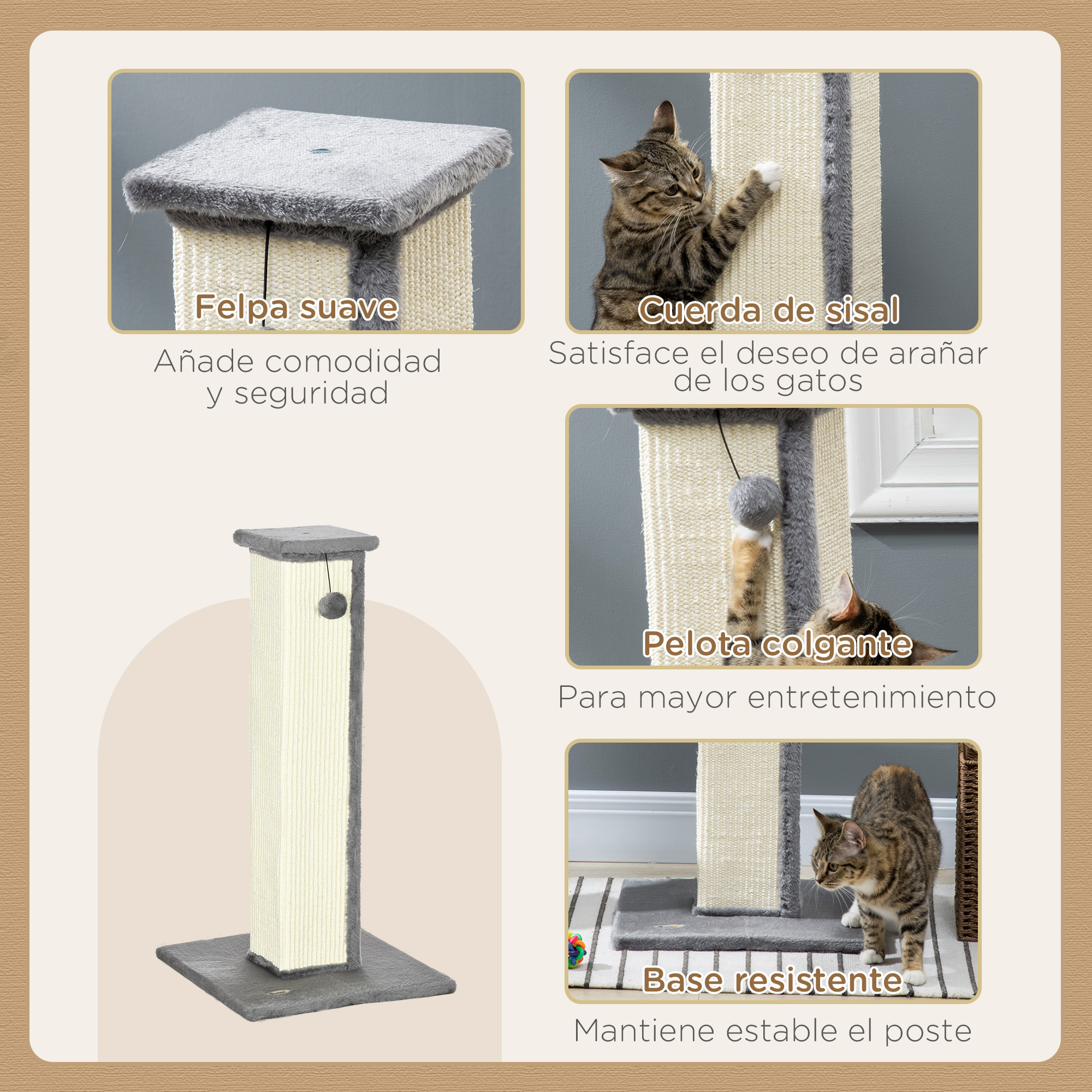 Felpa suave

Añade comodidad y seguridad

Cuerda de sisal

Satisface el deseo de arañar de los gatos

Pelota colgante

Para mayor entretenimiento

Base resistente

Mantiene estable el poste