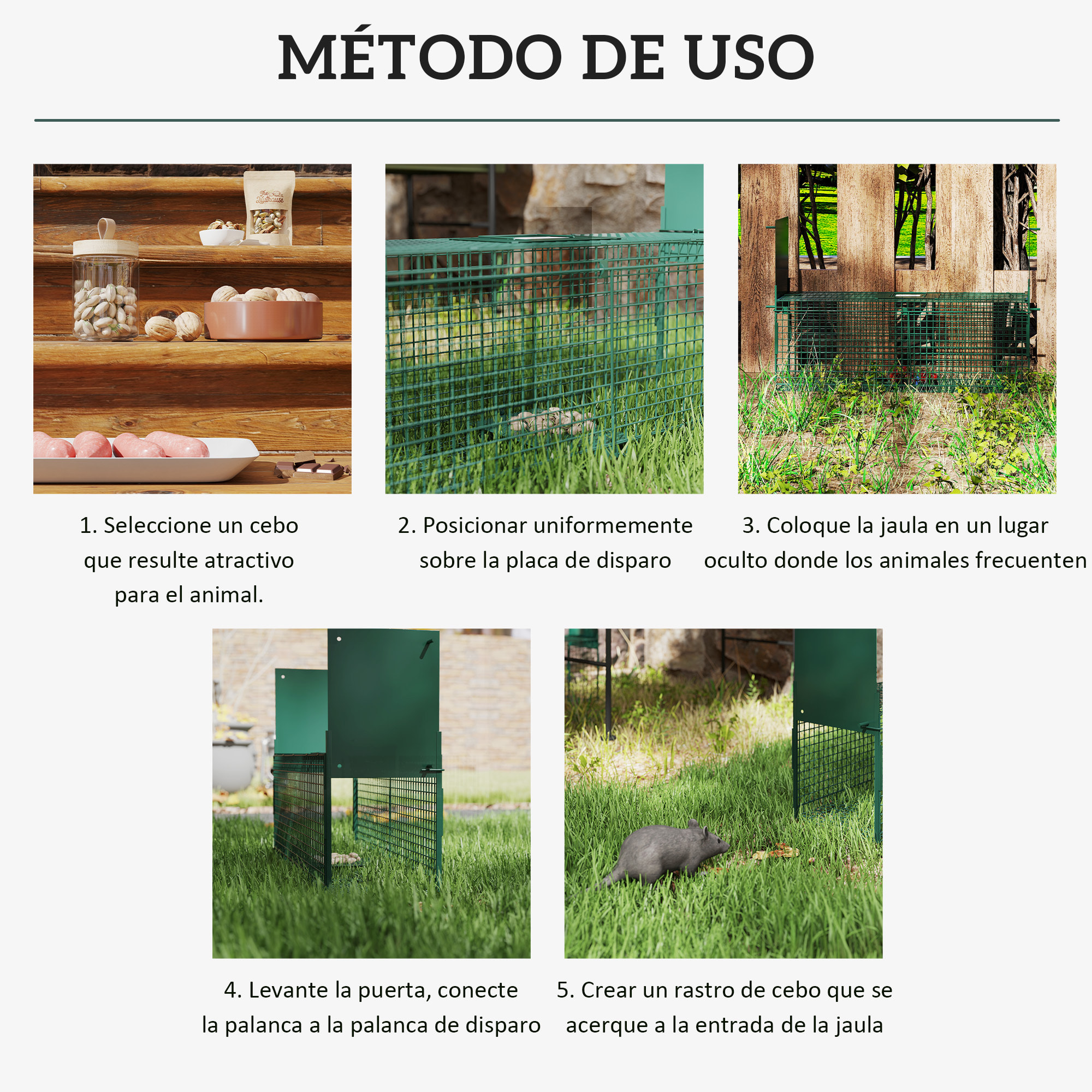 MÉTODO DE USO

The Nuthouse

1. Seleccione un cebo que resulte atractivo para el animal.

2. Posicionar uniformemente sobre la placa de disparo

3. Coloque la jaula en un lugar oculto donde los animales frecuenten

4. Levante la puerta, conecte la palanca a la palanca de disparo

5. Crear un rastro de cebo que se acerque a la entrada de la jaula