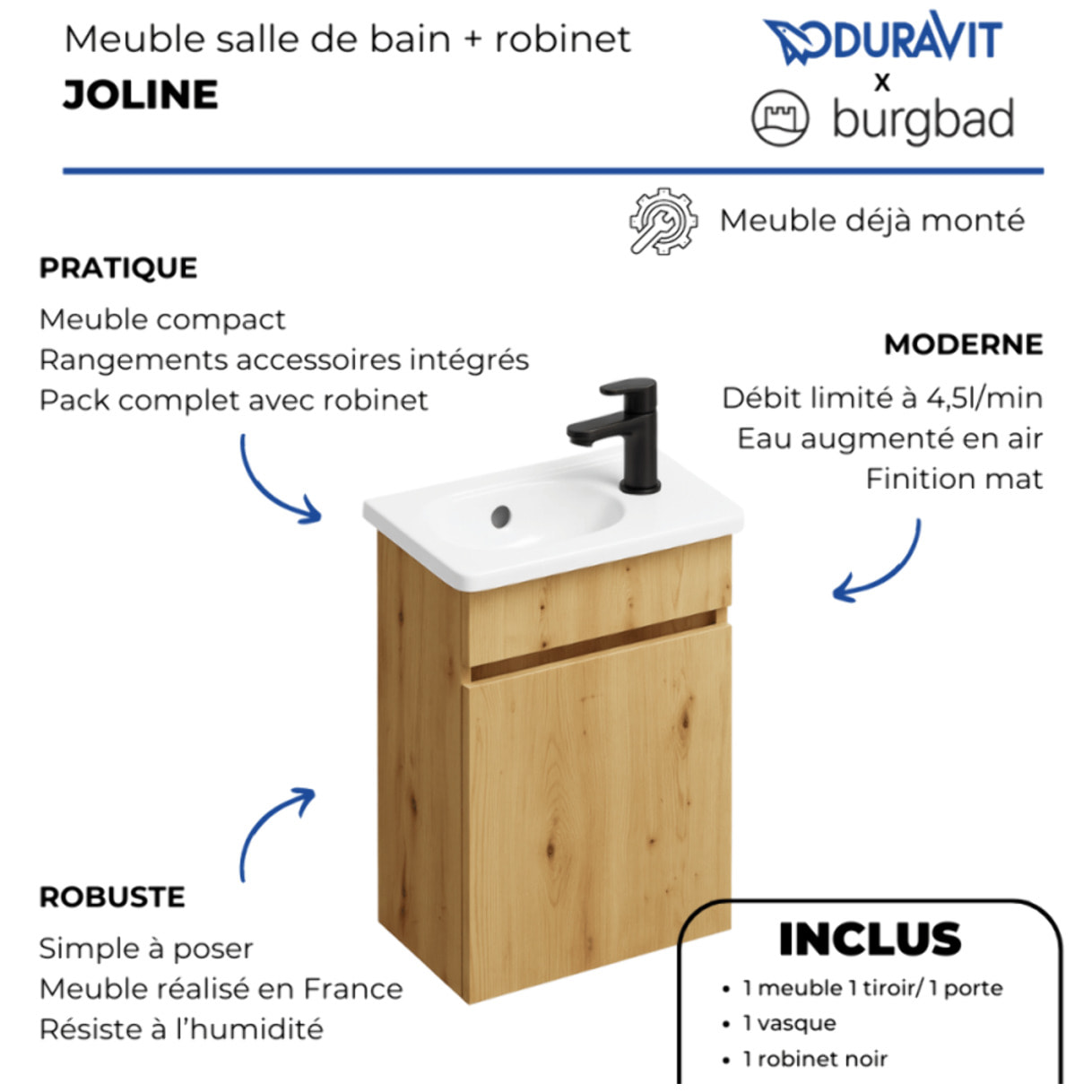 Meuble salle de bain + robinet
JOLINE

DURAVIT
x
burgbad

Meuble déjà monté

PRATIQUE
Meuble compact
Rangements accessoires intégrés
Pack complet avec robinet

MODERNE
Débit limité à 4,5l/min
Eau augmenté en air
Finition mat

ROBUSTE
Simple à poser
Meuble réalisé en France
Résiste à l'humidité

INCLUS
• 1 meuble 1 tiroir/ 1 porte
• 1 vasque
• 1 robinet noir