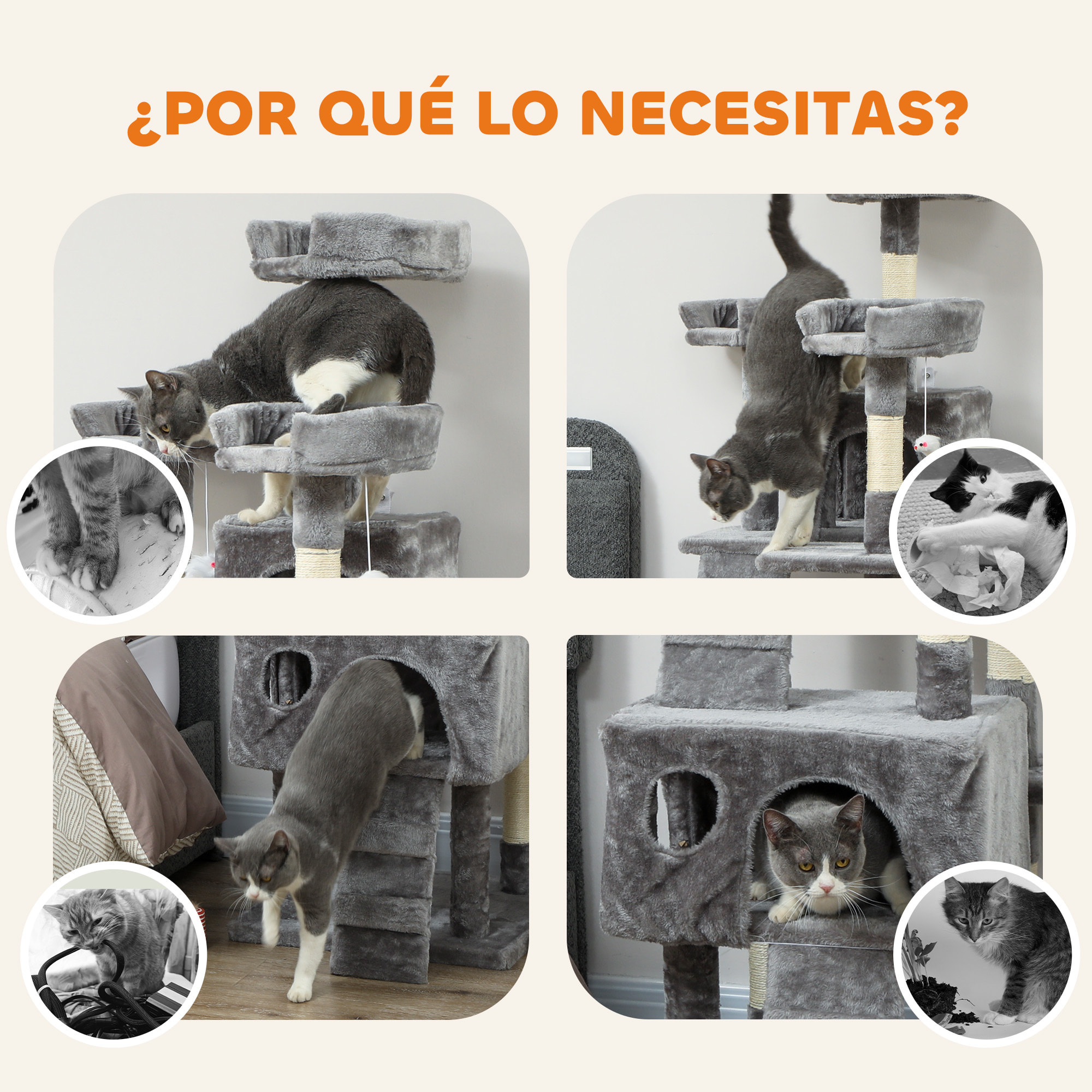 ¿POR QUÉ LO NECESITAS?