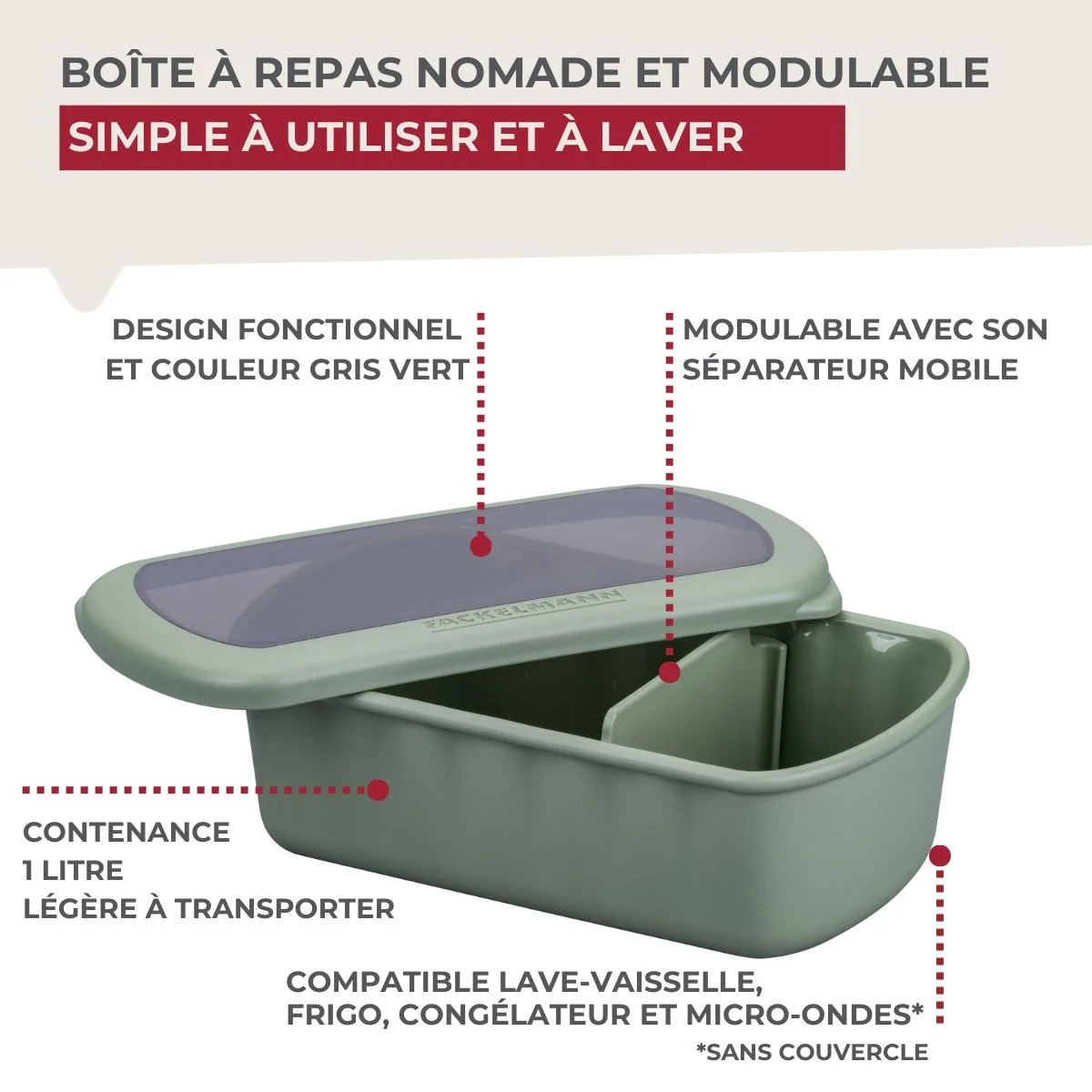 BOÎTE À REPAS NOMADE ET MODULABLE

SIMPLE À UTILISER ET À LAVER

DESIGN FONCTIONNEL ET COULEUR GRIS VERT

MODULABLE AVEC SON SÉPARATEUR MOBILE

FACKELMANN

CONTENANCE
1 LITRE
LÉGÈRE À TRANSPORTER

COMPATIBLE LAVE-VAISSELLE, FRIGO, CONGÉLATEUR ET MICRO-ONDES*

*SANS COUVERCLE