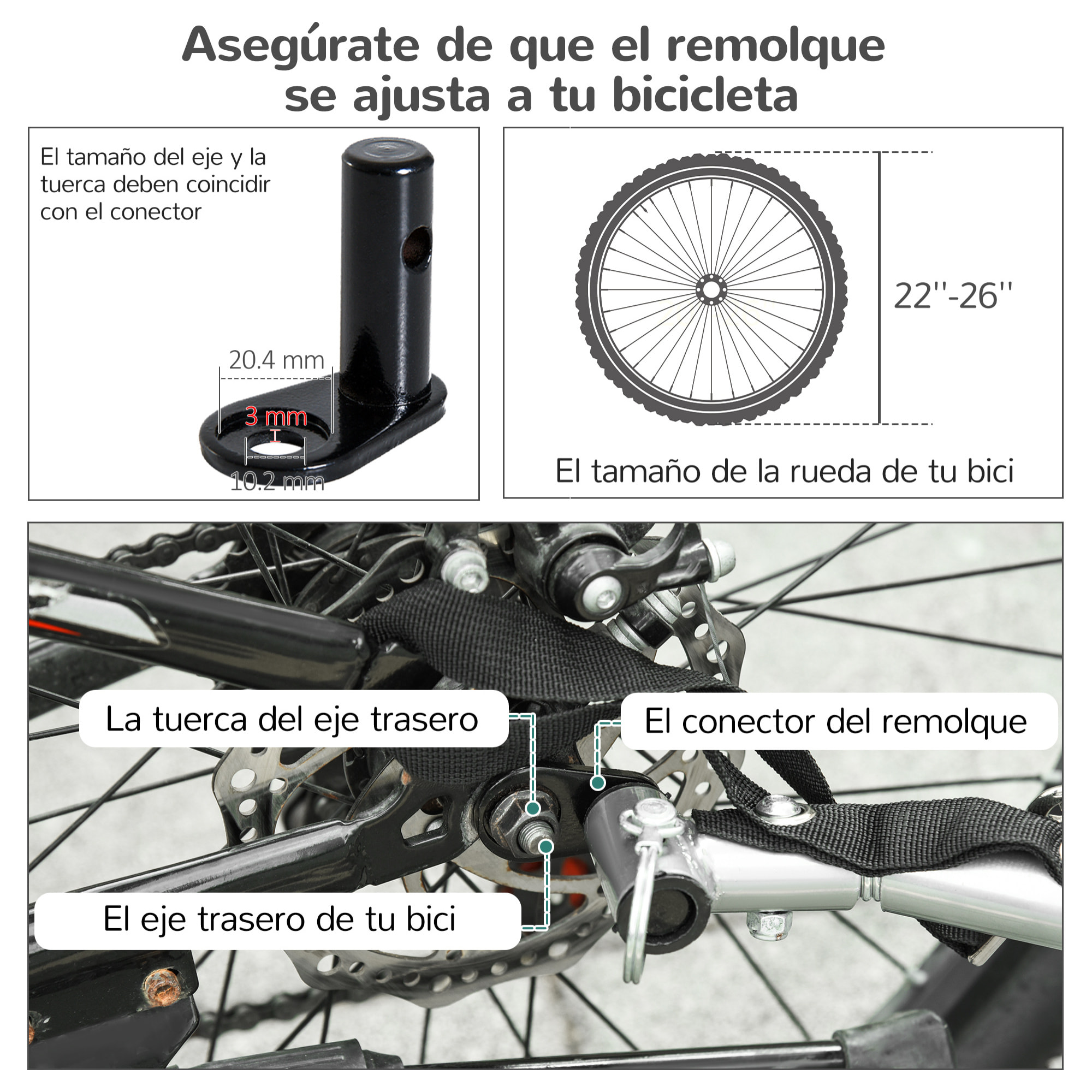 Asegúrate de que el remolque se ajusta a tu bicicleta

El tamaño del eje y la tuerca deben coincidir con el conector

20.4 mm
3 mm
10.2 mm

22''-26''

El tamaño de la rueda de tu bici

La tuerca del eje trasero

El conector del remolque

El eje trasero de tu bici