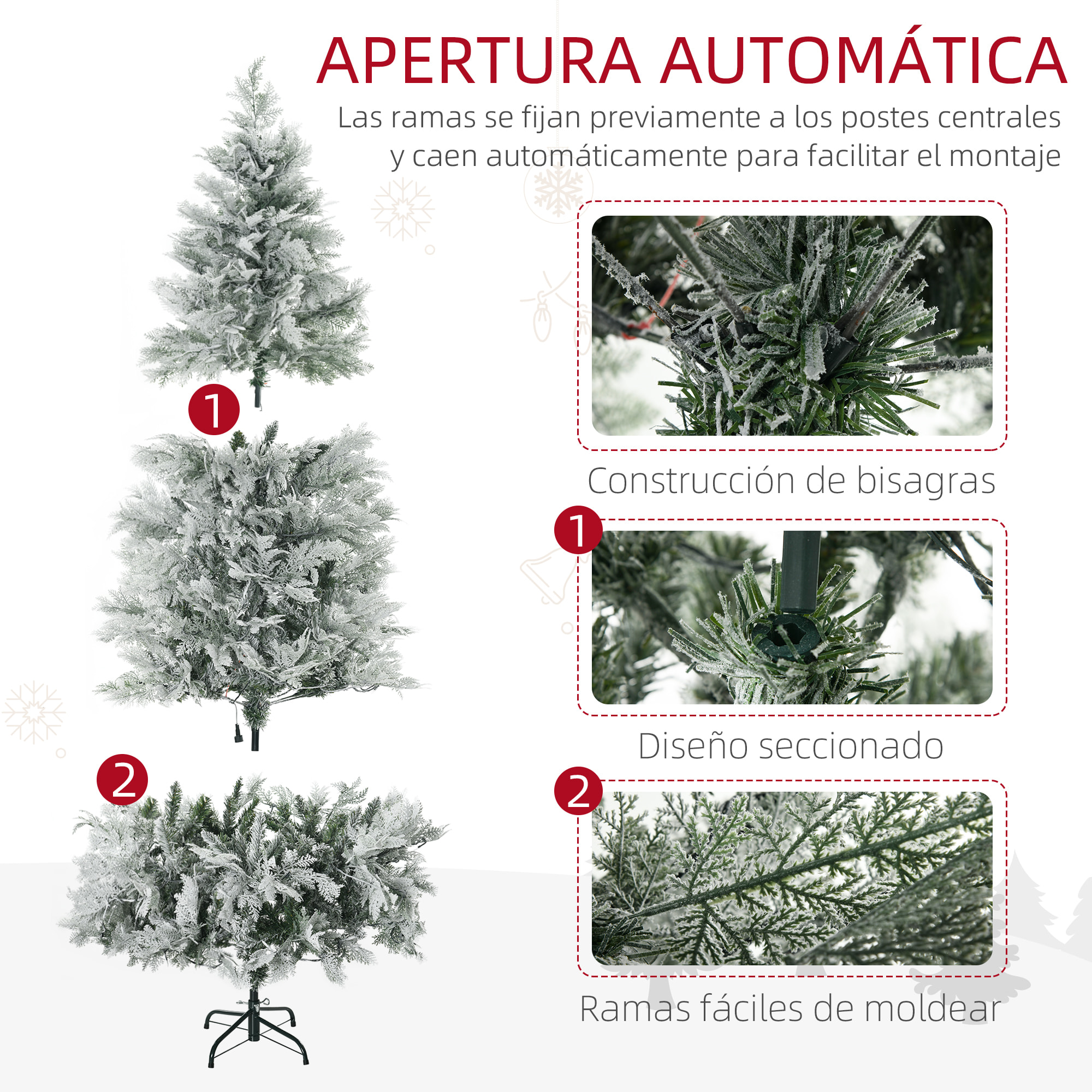 APERTURA AUTOMÁTICA

Las ramas se fijan previamente a los postes centrales y caen automáticamente para facilitar el montaje

1

2

Construcción de bisagras

1

Diseño seccionado

2

Ramas fáciles de moldear