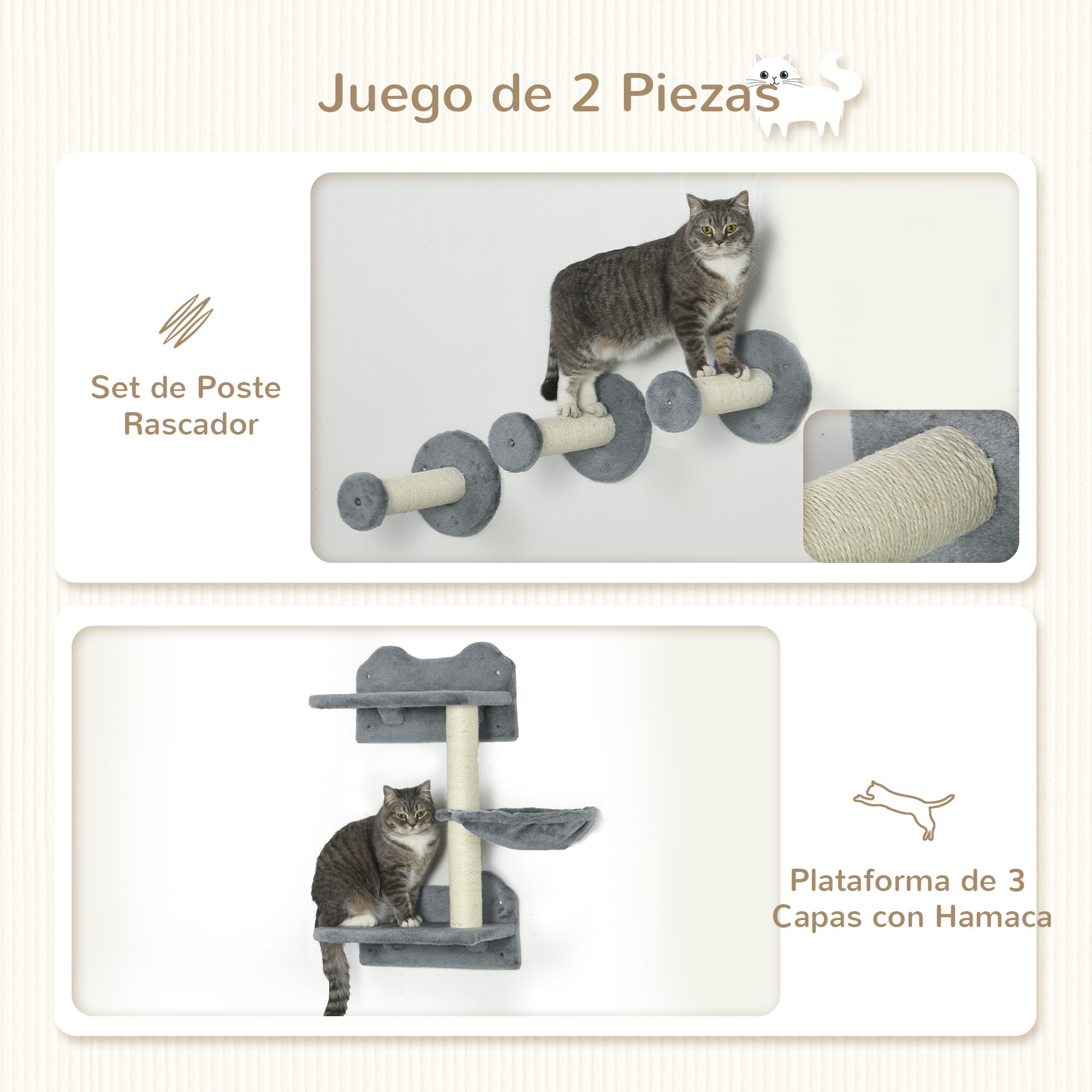 Juego de 2 Piezas

Set de Poste Rascador

Plataforma de 3 Capas con Hamaca