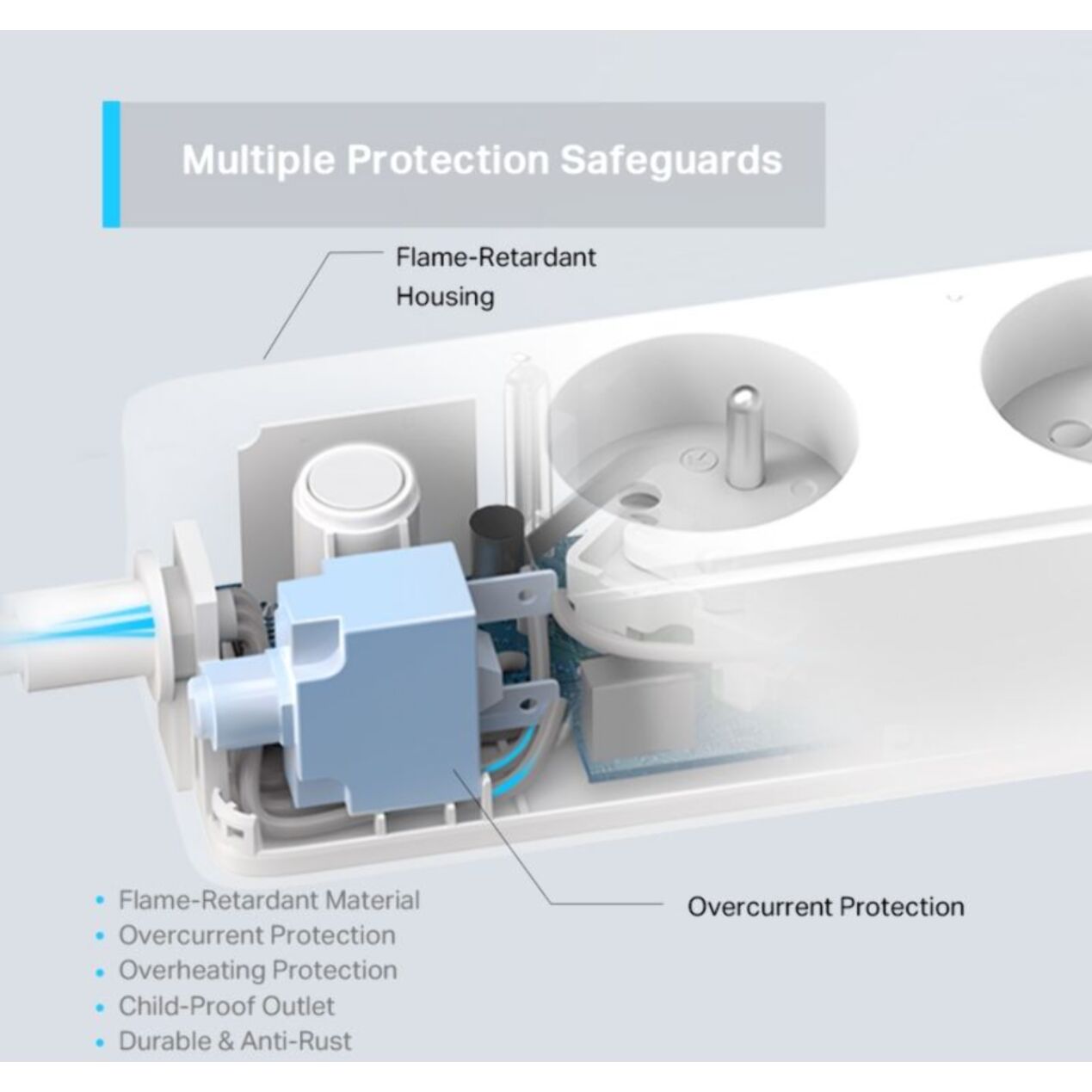 Multiple Protection Safeguards

Flame-Retardant Housing

Overcurrent Protection

• Flame-Retardant Material
• Overcurrent Protection
• Overheating Protection
• Child-Proof Outlet
• Durable & Anti-Rust