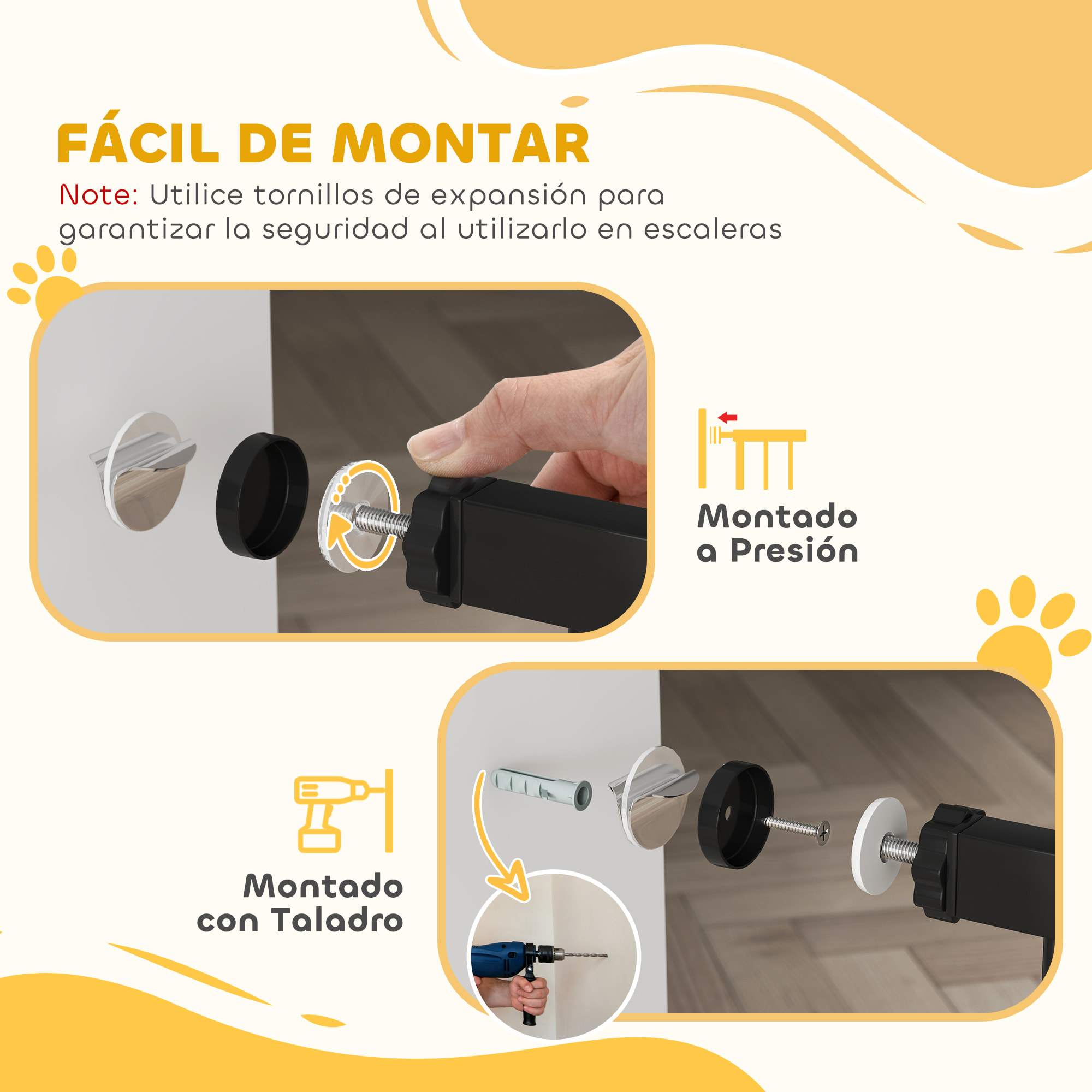 FÁCIL DE MONTAR

Note: Utilice tornillos de expansión para garantizar la seguridad al utilizarlo en escaleras

Montado a Presión

Montado con Taladro