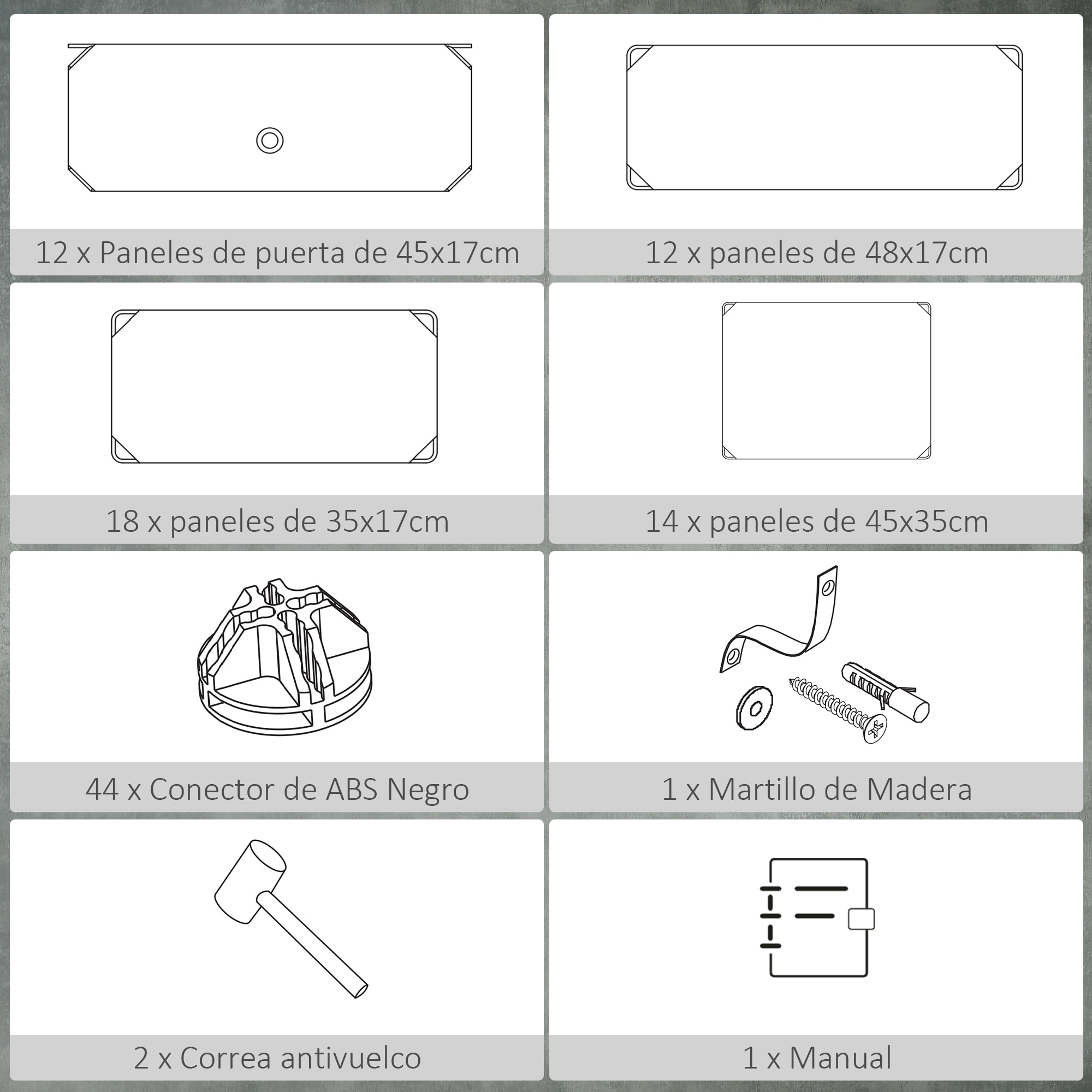 12 x Paneles de puerta de 45x17cm

12 x paneles de 48x17cm

18 x paneles de 35x17cm

14 x paneles de 45x35cm

44 x Conector de ABS Negro

1 x Martillo de Madera

2 x Correa antivuelco

1 x Manual