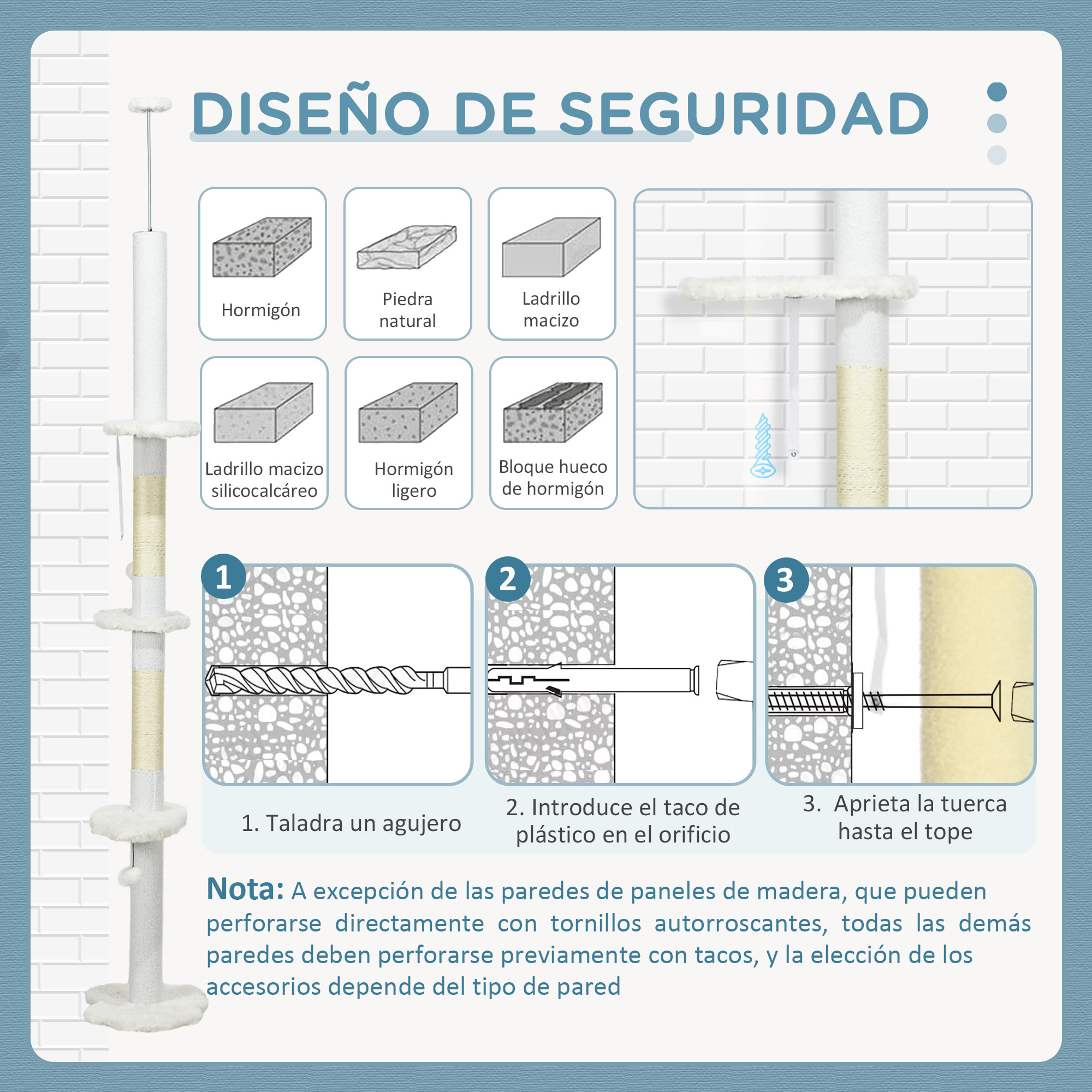 DISEÑO DE SEGURIDAD

Hormigón

Piedra natural

Ladrillo macizo

Ladrillo macizo silicocalcáreo

Hormigón ligero

Bloque hueco de hormigón

1

2

3

1. Taladra un agujero

2. Introduce el taco de plástico en el orificio

3. Aprieta la tuerca hasta el tope

Nota: A excepción de las paredes de paneles de madera, que pueden perforarse directamente con tornillos autorroscantes, todas las demás paredes deben perforarse previamente con tacos, y la elección de los accesorios depende del tipo de pared