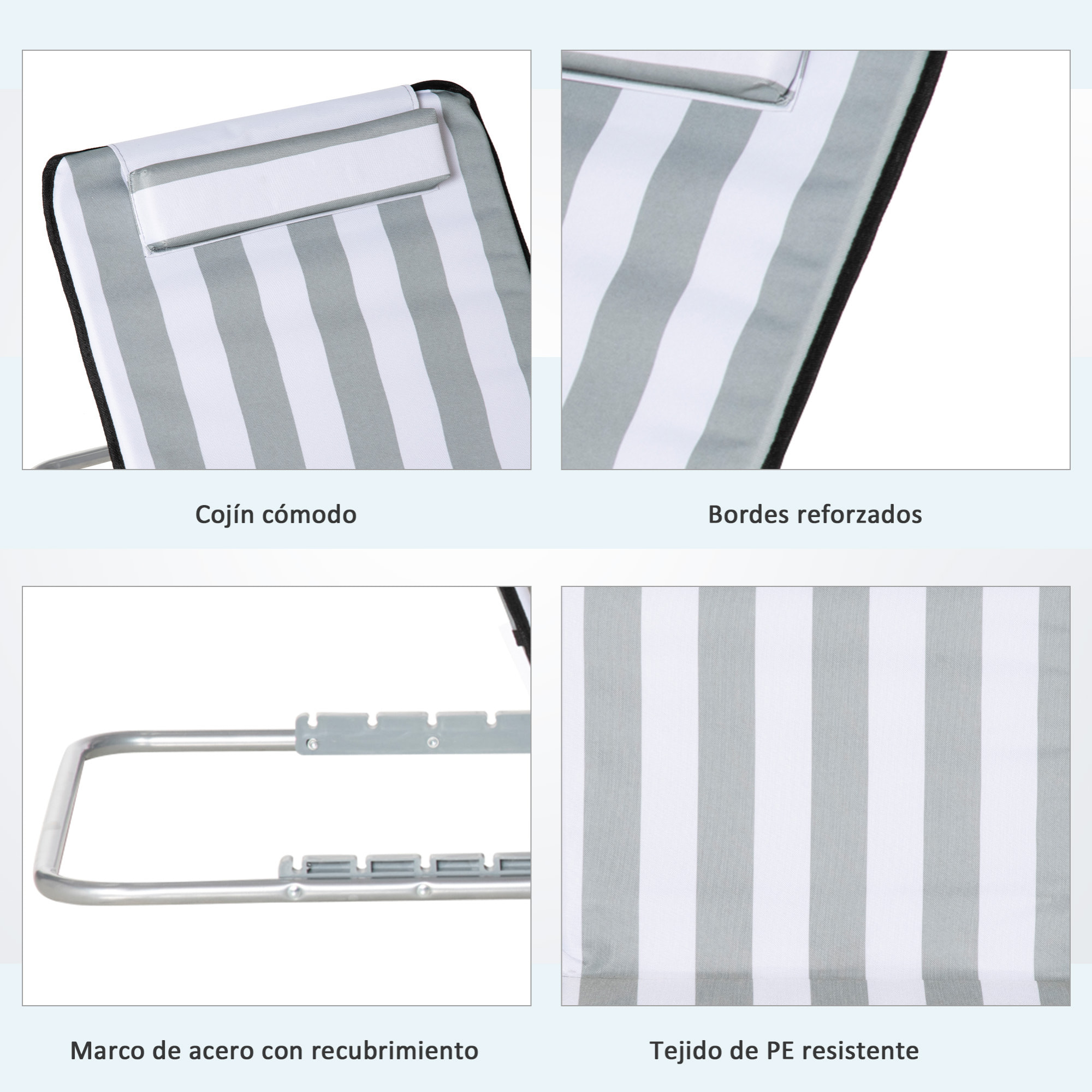 Cojín cómodo

Bordes reforzados

Marco de acero con recubrimiento

Tejido de PE resistente