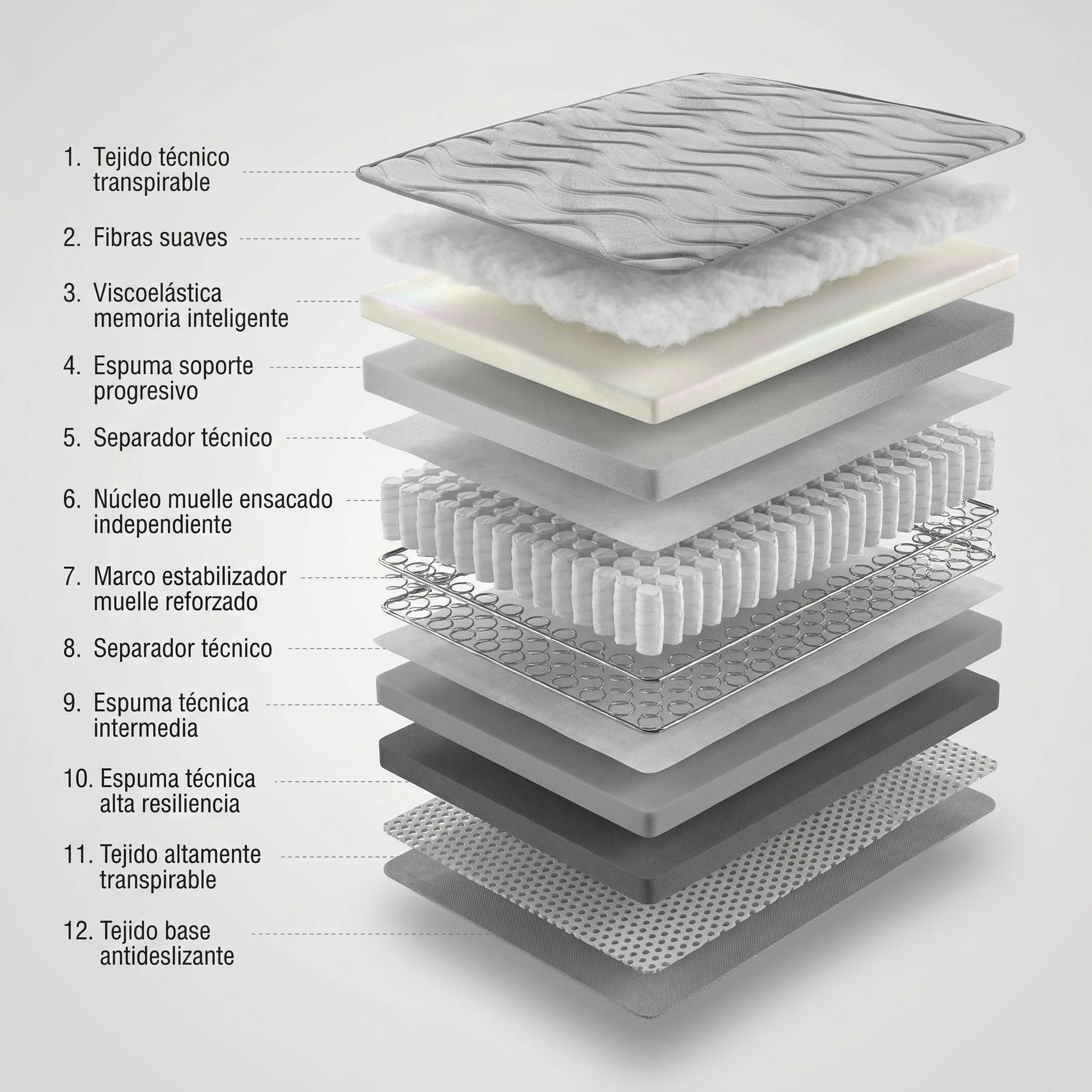 1. Tejido técnico transpirable

2. Fibras suaves

3. Viscoelástica memoria inteligente

4. Espuma soporte progresivo

5. Separador técnico

6. Núcleo muelle ensacado independiente

7. Marco estabilizador muelle reforzado

8. Separador técnico

9. Espuma técnica intermedia

10. Espuma técnica alta resiliencia

11. Tejido altamente transpirable

12. Tejido base antideslizante