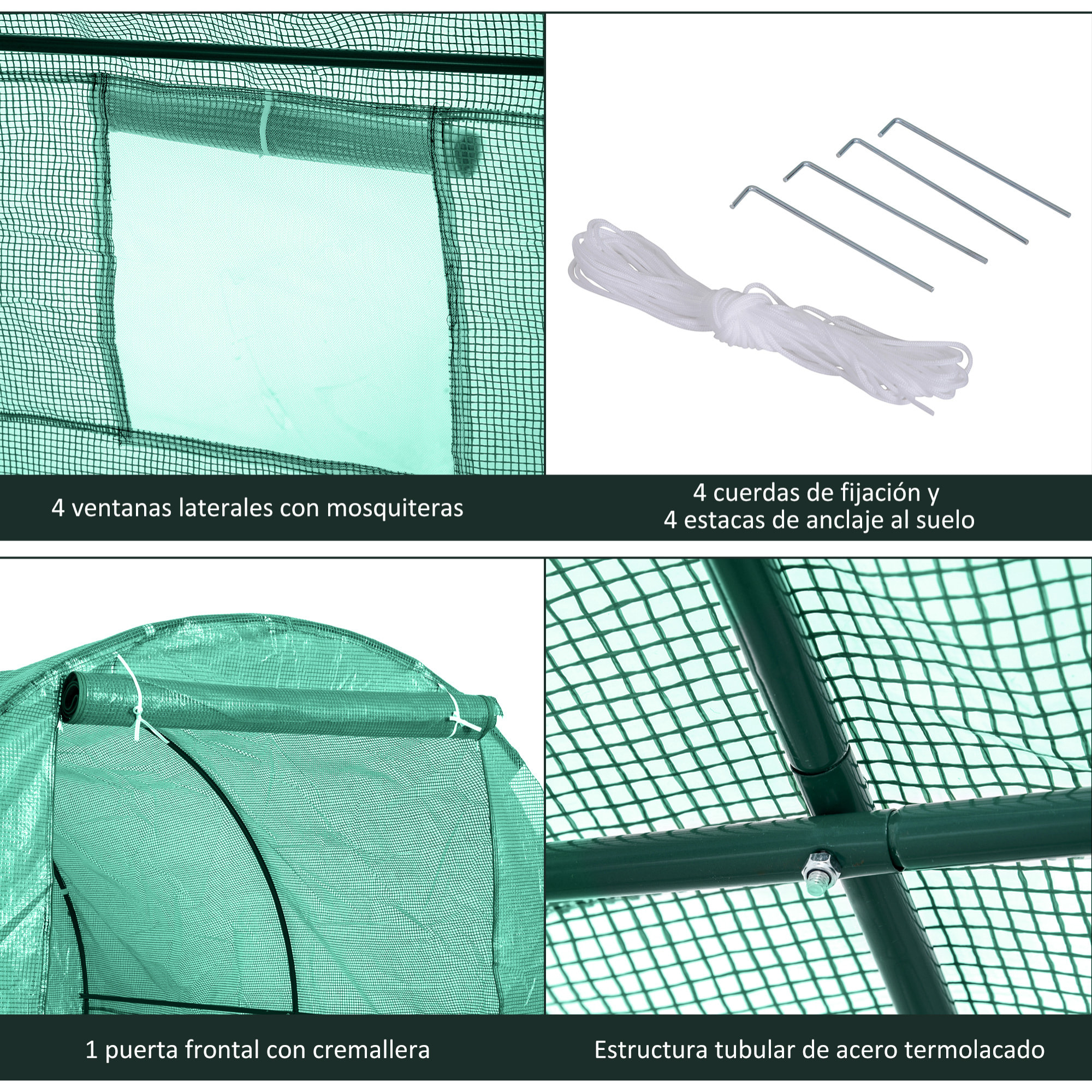 4 ventanas laterales con mosquiteras

4 cuerdas de fijación y
4 estacas de anclaje al suelo

1 puerta frontal con cremallera

Estructura tubular de acero termolacado