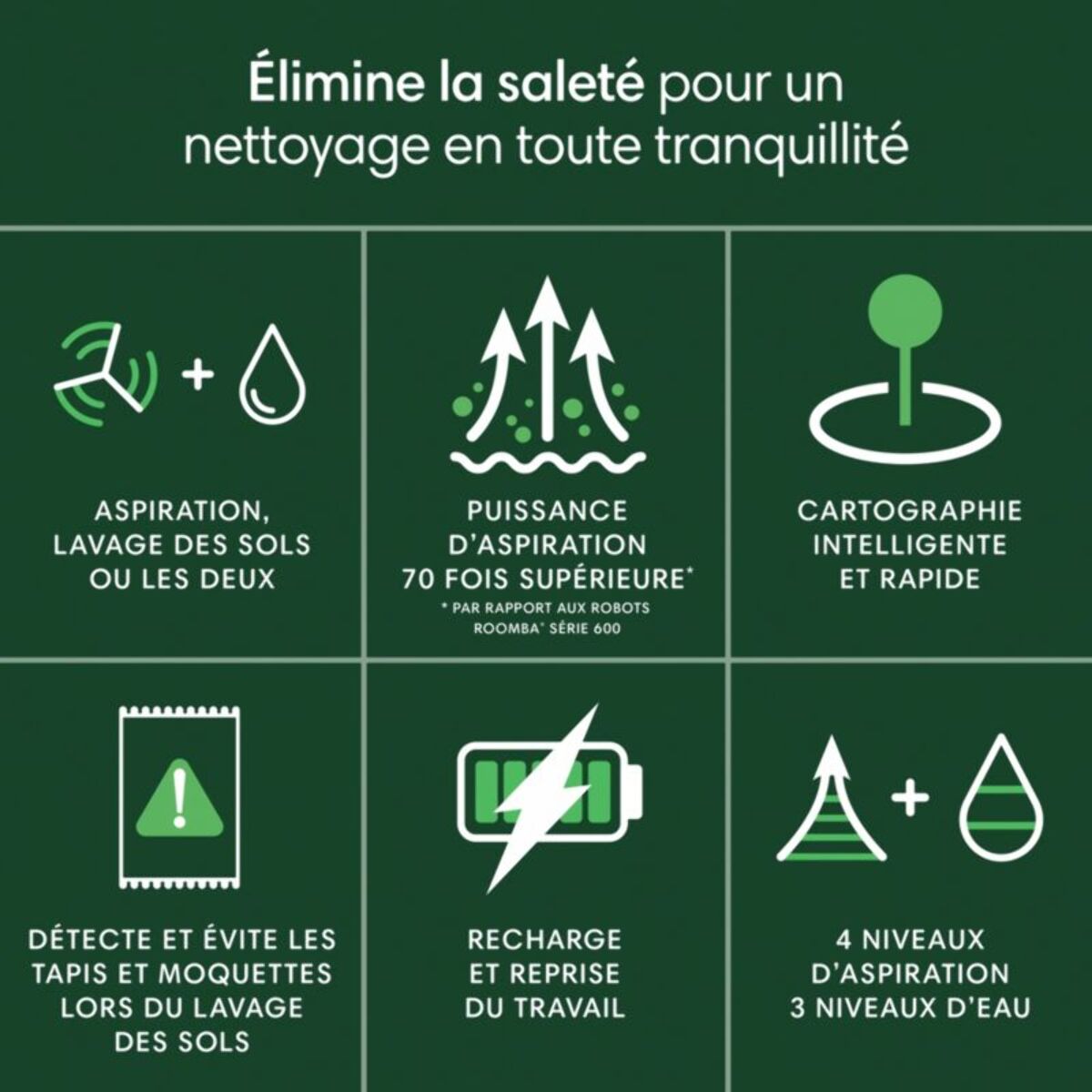 Élimine la saleté pour un nettoyage en toute tranquillité

ASPIRATION, LAVAGE DES SOLS OU LES DEUX

PUISSANCE D'ASPIRATION 70 FOIS SUPÉRIEURE*

* PAR RAPPORT AUX ROBOTS ROOMBA® SÉRIE 600

CARTOGRAPHIE INTELLIGENTE ET RAPIDE

DÉTECTE ET ÉVITE LES TAPIS ET MOQUETTES LORS DU LAVAGE DES SOLS

RECHARGE ET REPRISE DU TRAVAIL

4 NIVEAUX D'ASPIRATION 3 NIVEAUX D'EAU