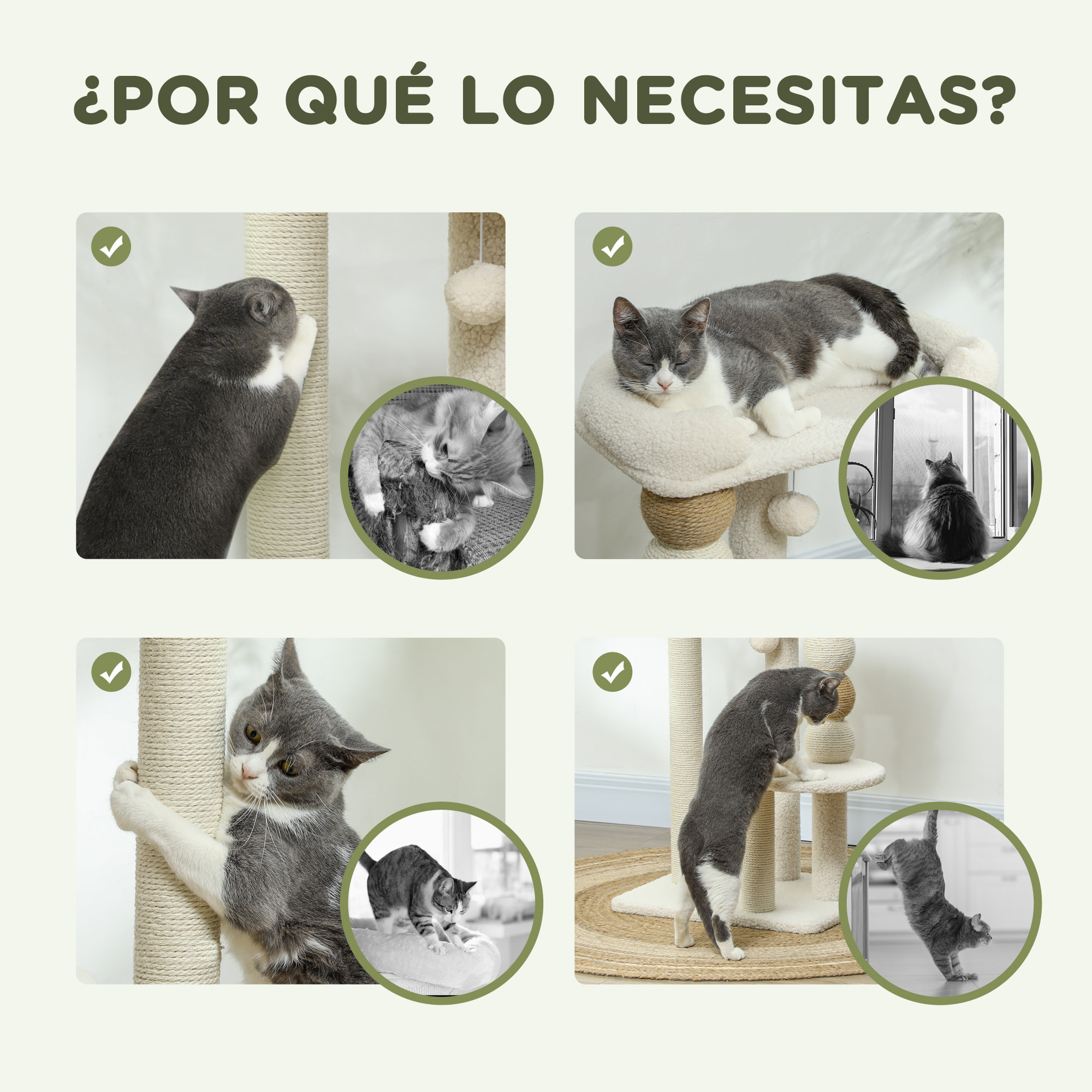 ¿POR QUÉ LO NECESITAS?