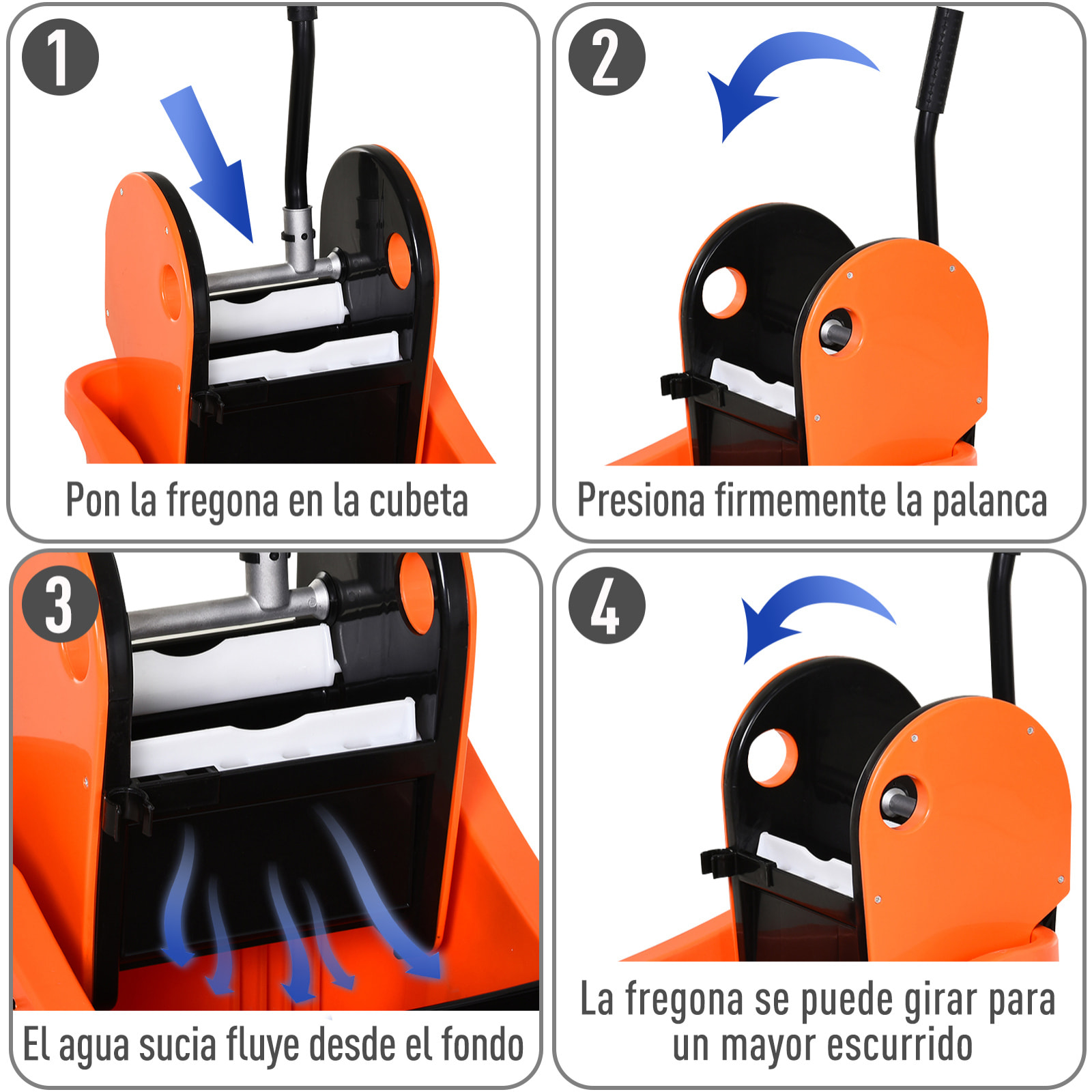 1

Pon la fregona en la cubeta

2

Presiona firmemente la palanca

3

El agua sucia fluye desde el fondo

4

La fregona se puede girar para un mayor escurrido