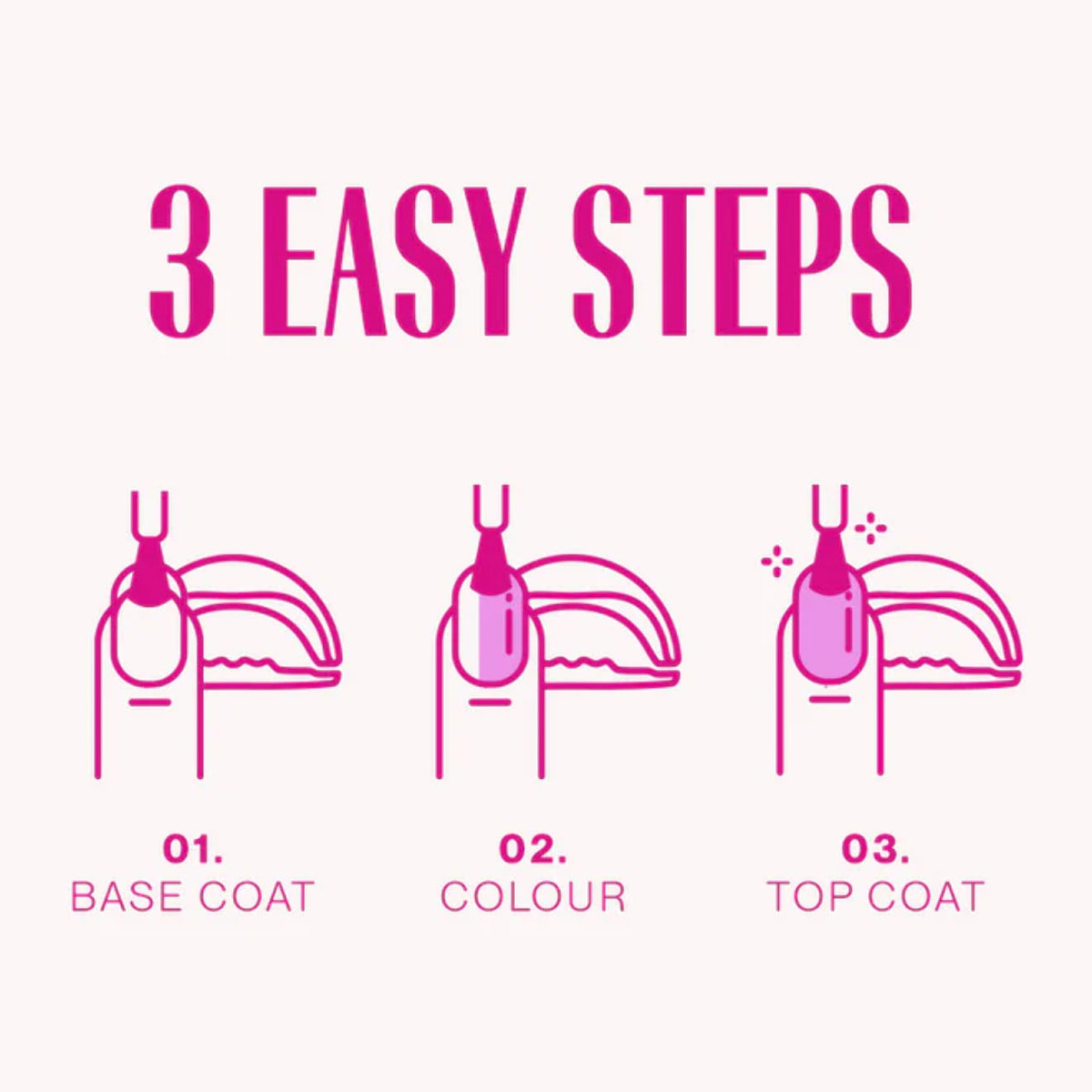 3 EASY STEPS

01.
BASE COAT

02.
COLOUR

03.
TOP COAT