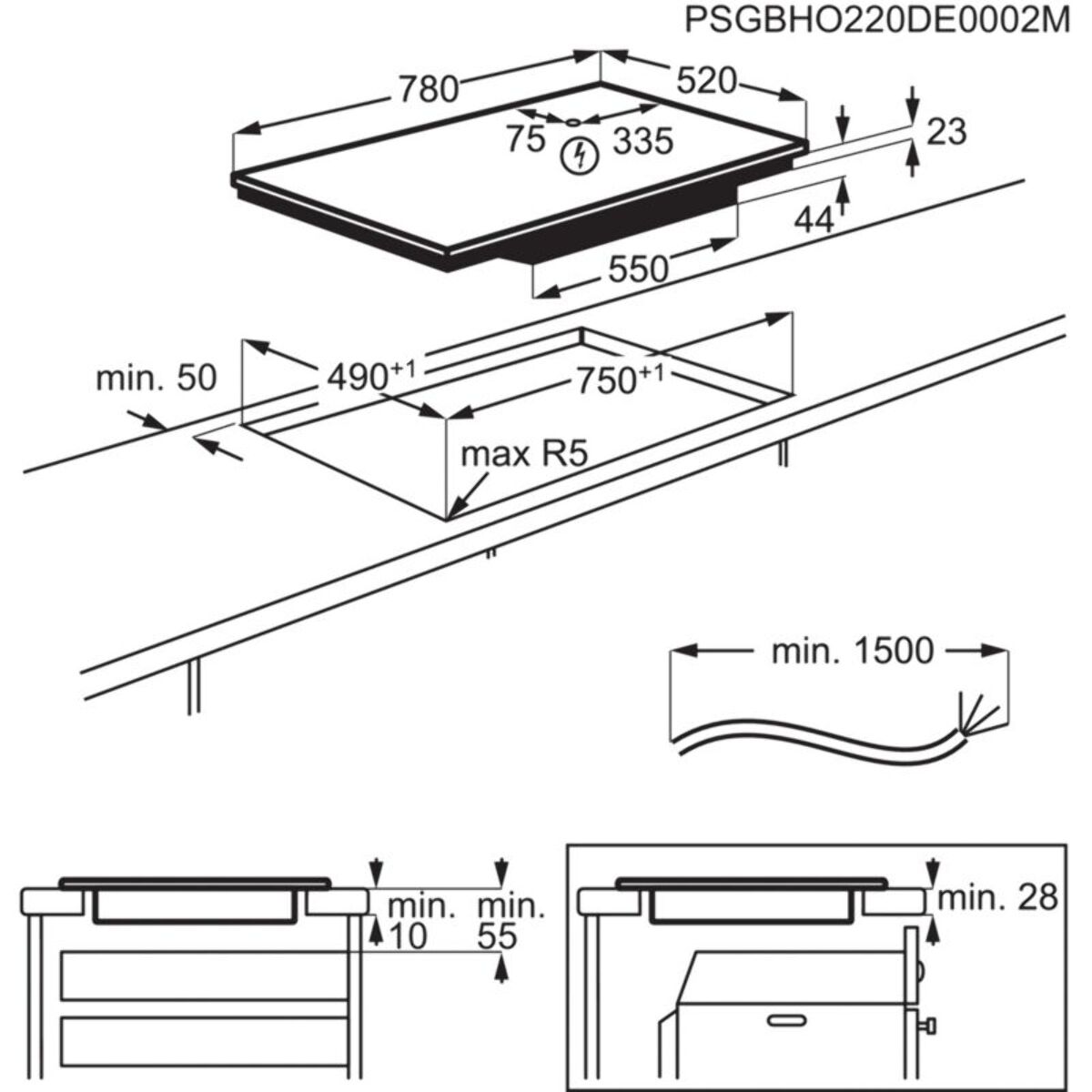 PSGBHO220DE0002M

780

520

75

335

23

44

550

min. 50

$490^{+1}$

$750^{+1}$

max R5

min. 1500

min.
10

min.
55

min. 28