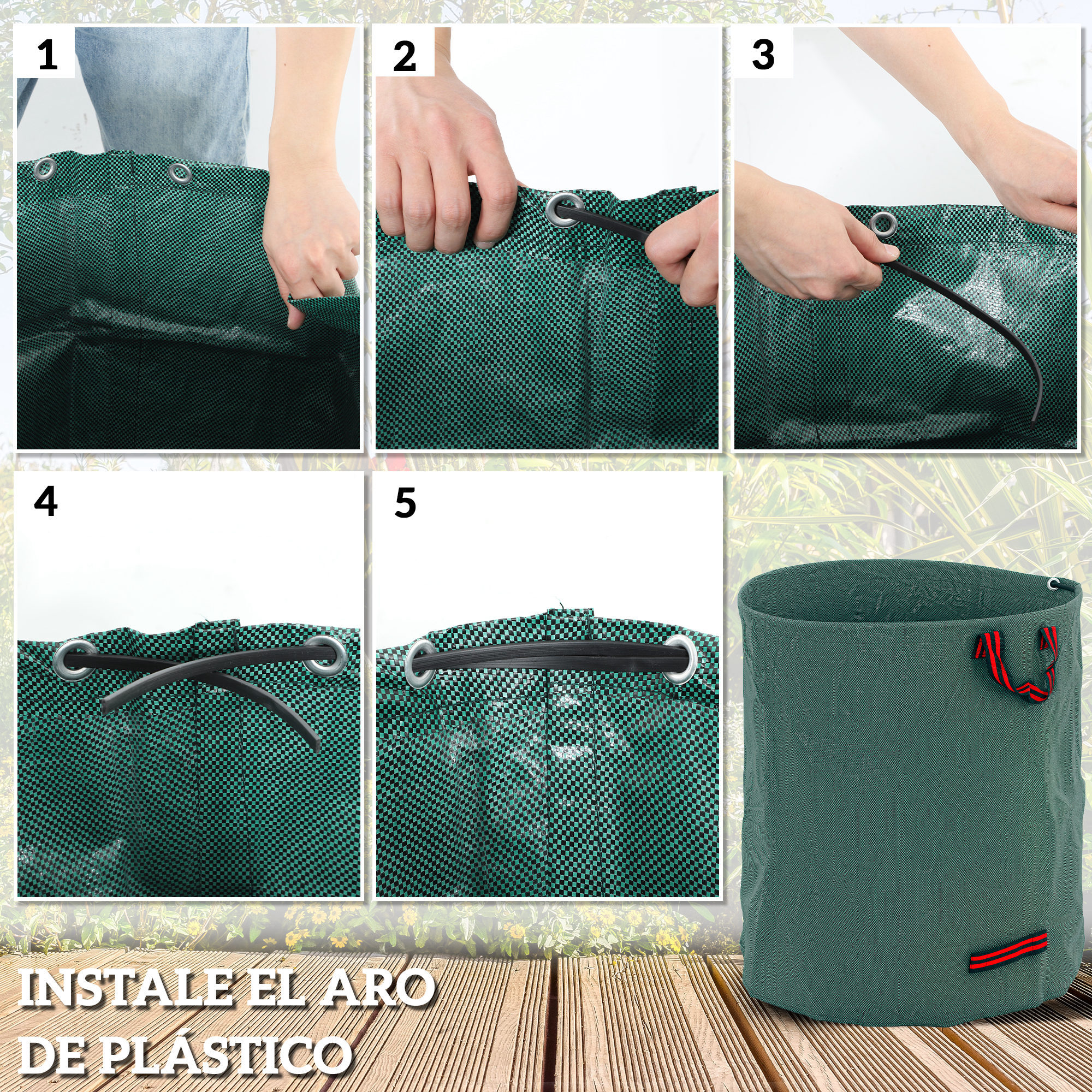 1

2

3

4

5

INSTALE EL ARO DE PLÁSTICO