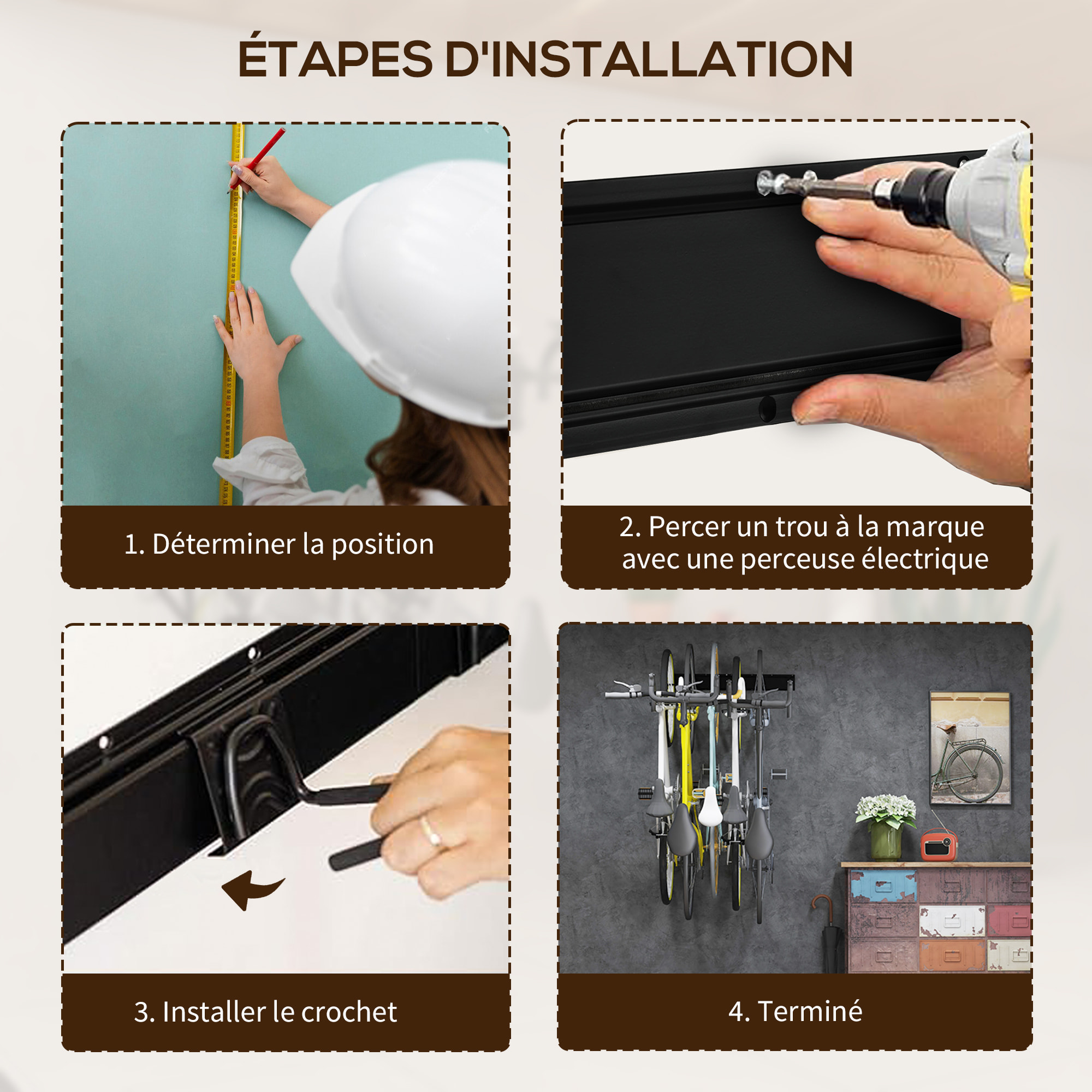 ÉTAPES D'INSTALLATION

1. Déterminer la position

2. Percer un trou à la marque avec une perceuse électrique

3. Installer le crochet

4. Terminé