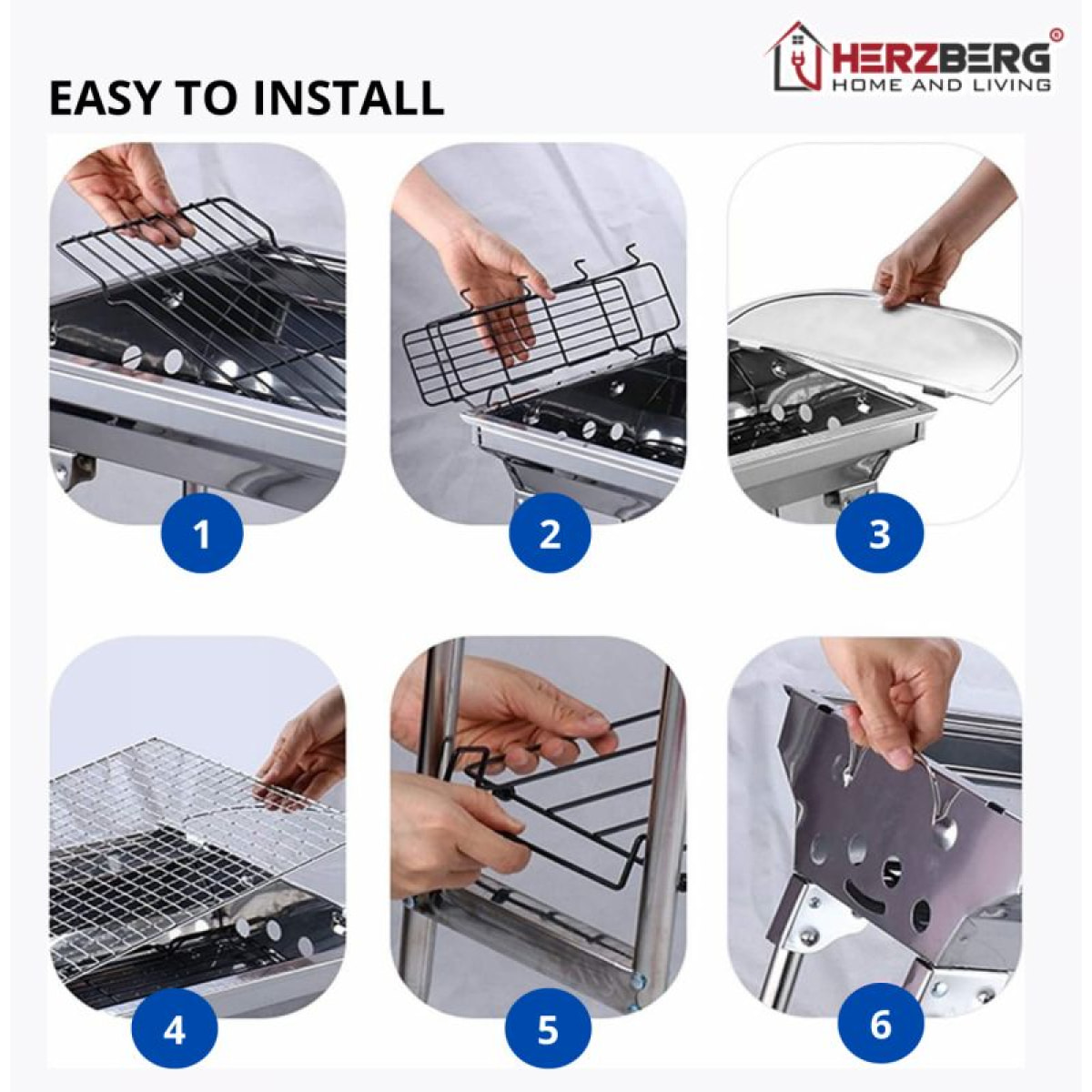 HERZBERG®
HOME AND LIVING

EASY TO INSTALL

1

2

3

4

5

6