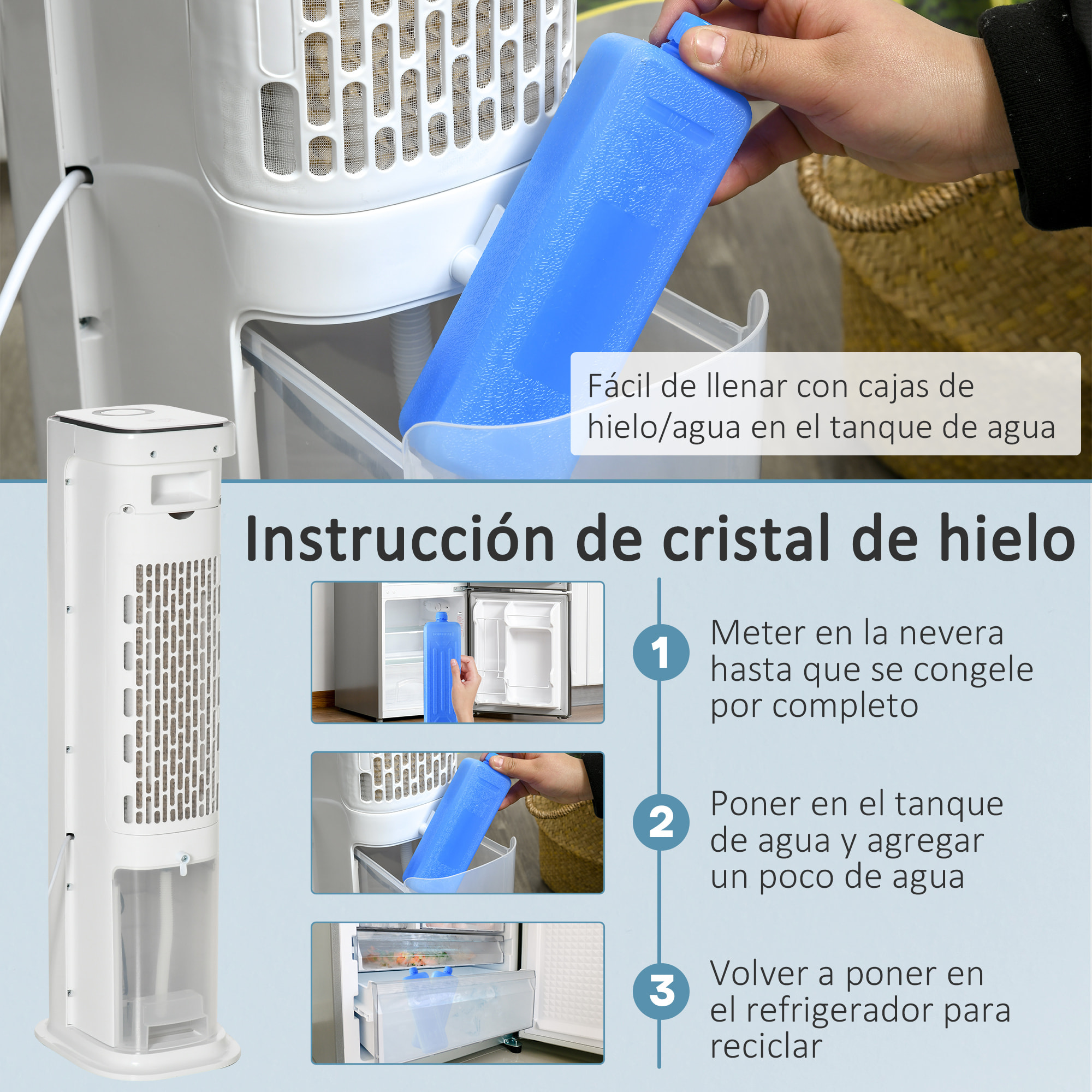 Fácil de llenar con cajas de hielo/agua en el tanque de agua

Instrucción de cristal de hielo

1 Meter en la nevera hasta que se congele por completo

2 Poner en el tanque de agua y agregar un poco de agua

3 Volver a poner en el refrigerador para reciclar