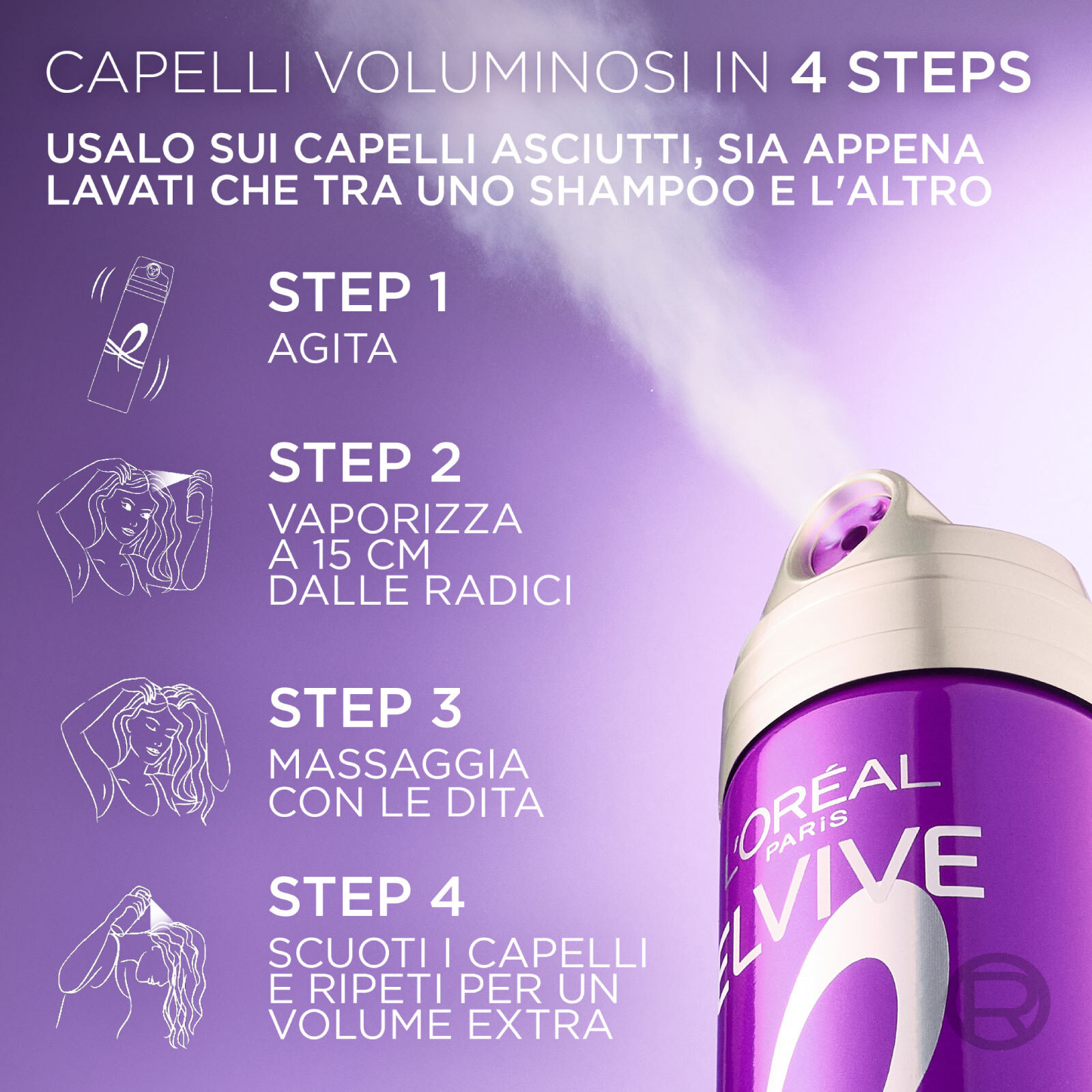 CAPELLI VOLUMINOSI IN 4 STEPS

USALO SUI CAPELLI ASCIUTTI, SIA APPENA LAVATI CHE TRA UNO SHAMPOO E L'ALTRO

STEP 1
AGITA

STEP 2
VAPORIZZA A 15 CM DALLE RADICI

STEP 3
MASSAGGIA CON LE DITA

STEP 4
SCUOTI I CAPELLI E RIPETI PER UN VOLUME EXTRA

L'ORÉAL PARIS
ELVIVE