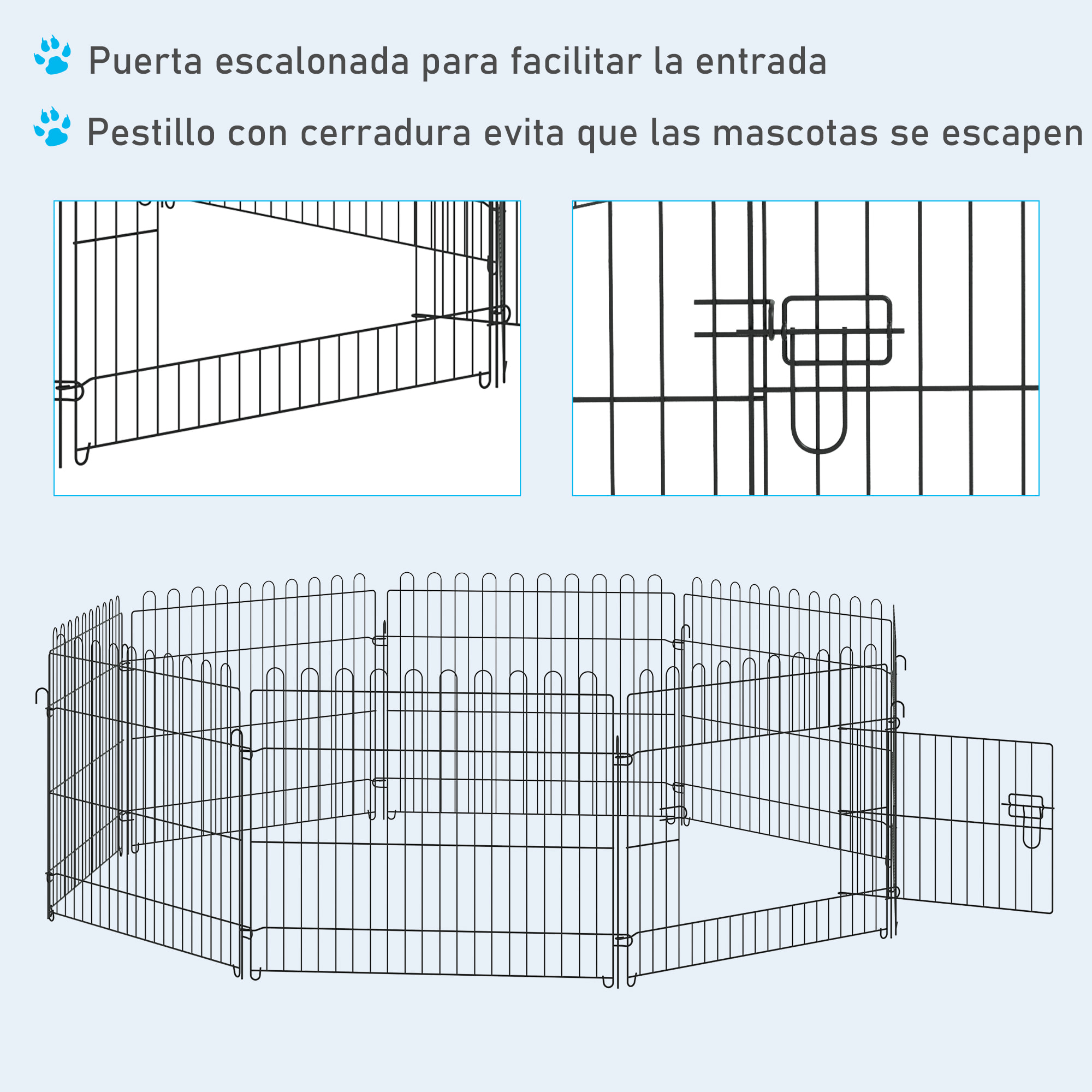 Puerta escalonada para facilitar la entrada

Pestillo con cerradura evita que las mascotas se escapen