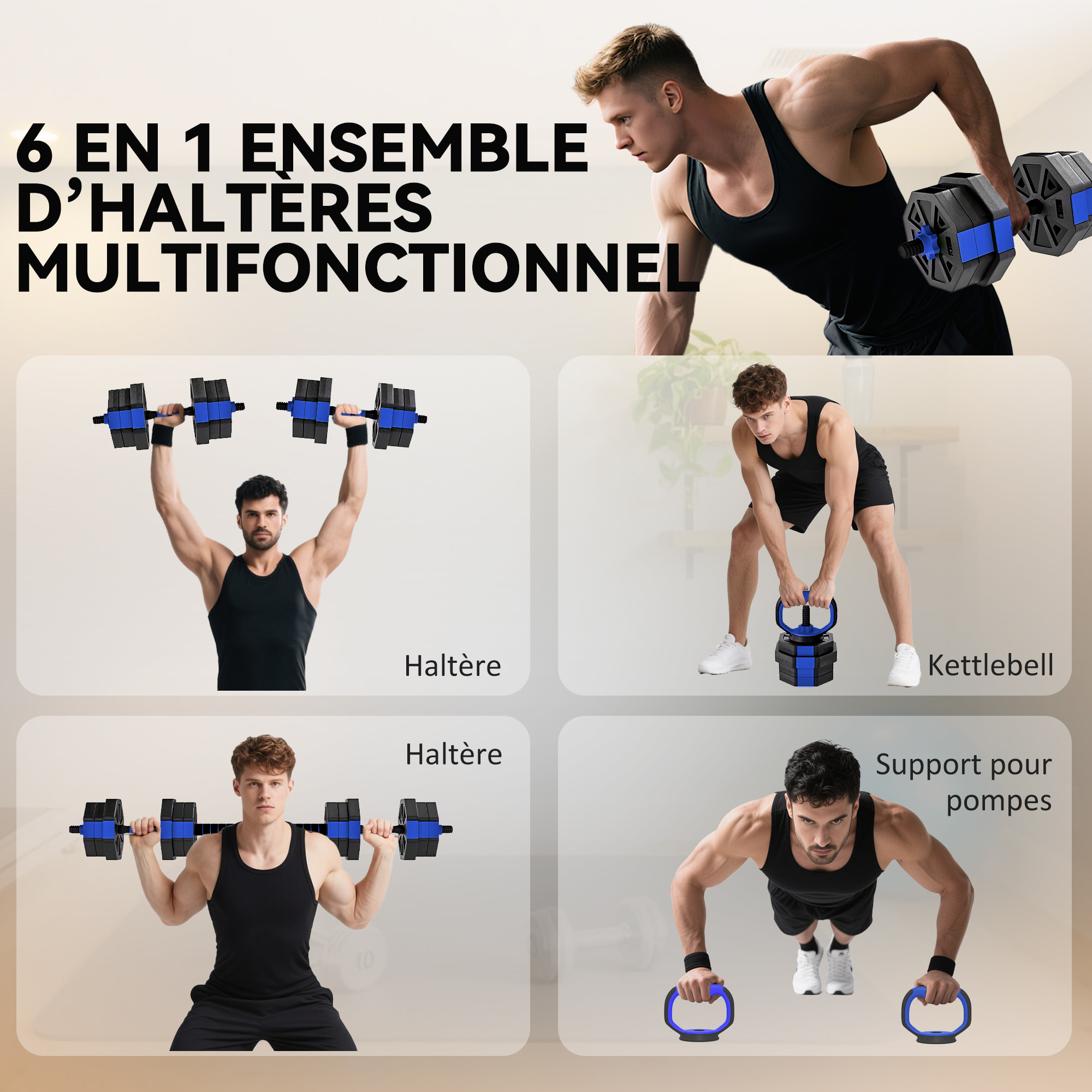 6 EN 1 ENSEMBLE D'HALTÈRES MULTIFONCTIONNEL

Haltère

Kettlebell

Haltère

Support pour pompes