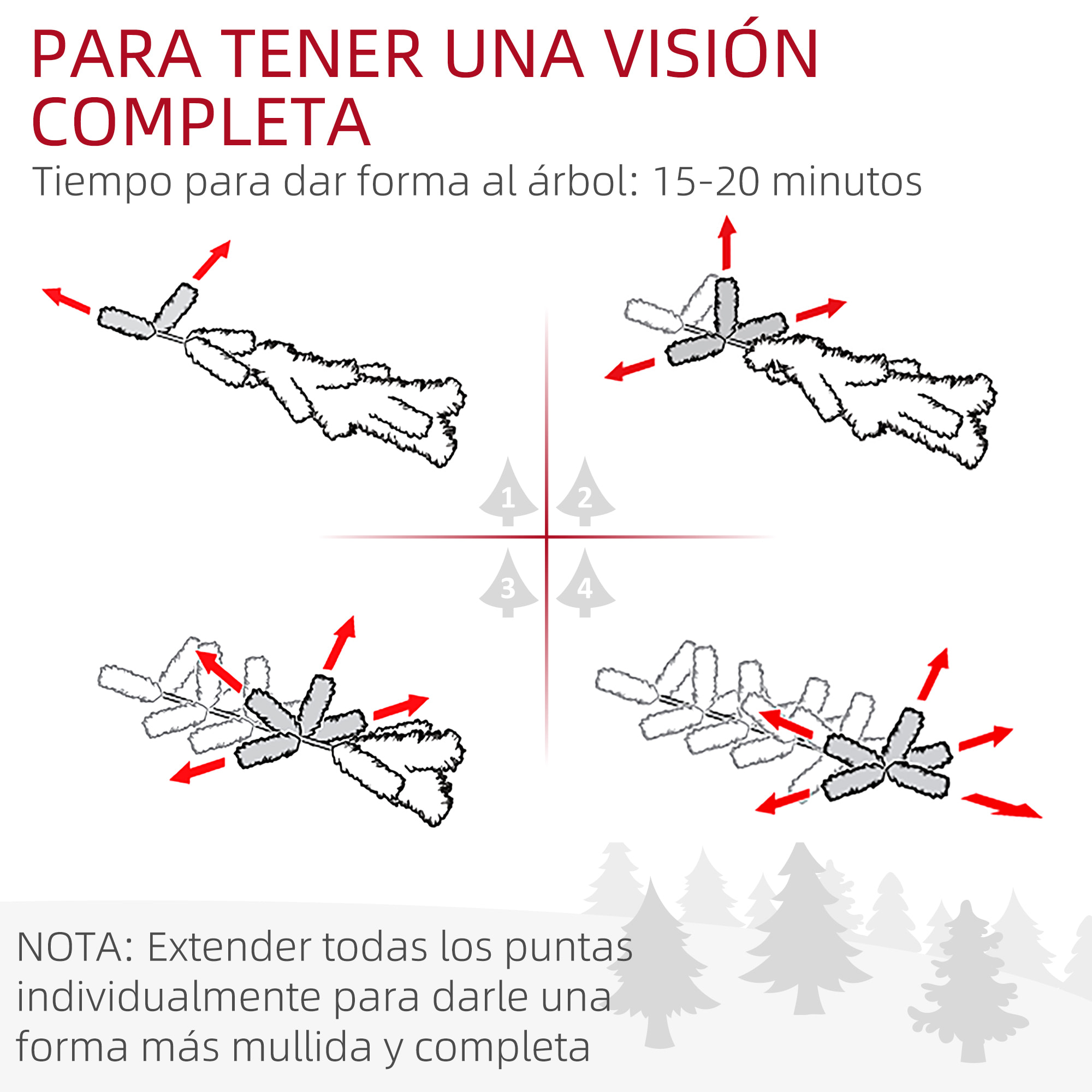 PARA TENER UNA VISIÓN COMPLETA

Tiempo para dar forma al árbol: 15-20 minutos

1

2

3

4

NOTA: Extender todas los puntas individualmente para darle una forma más mullida y completa