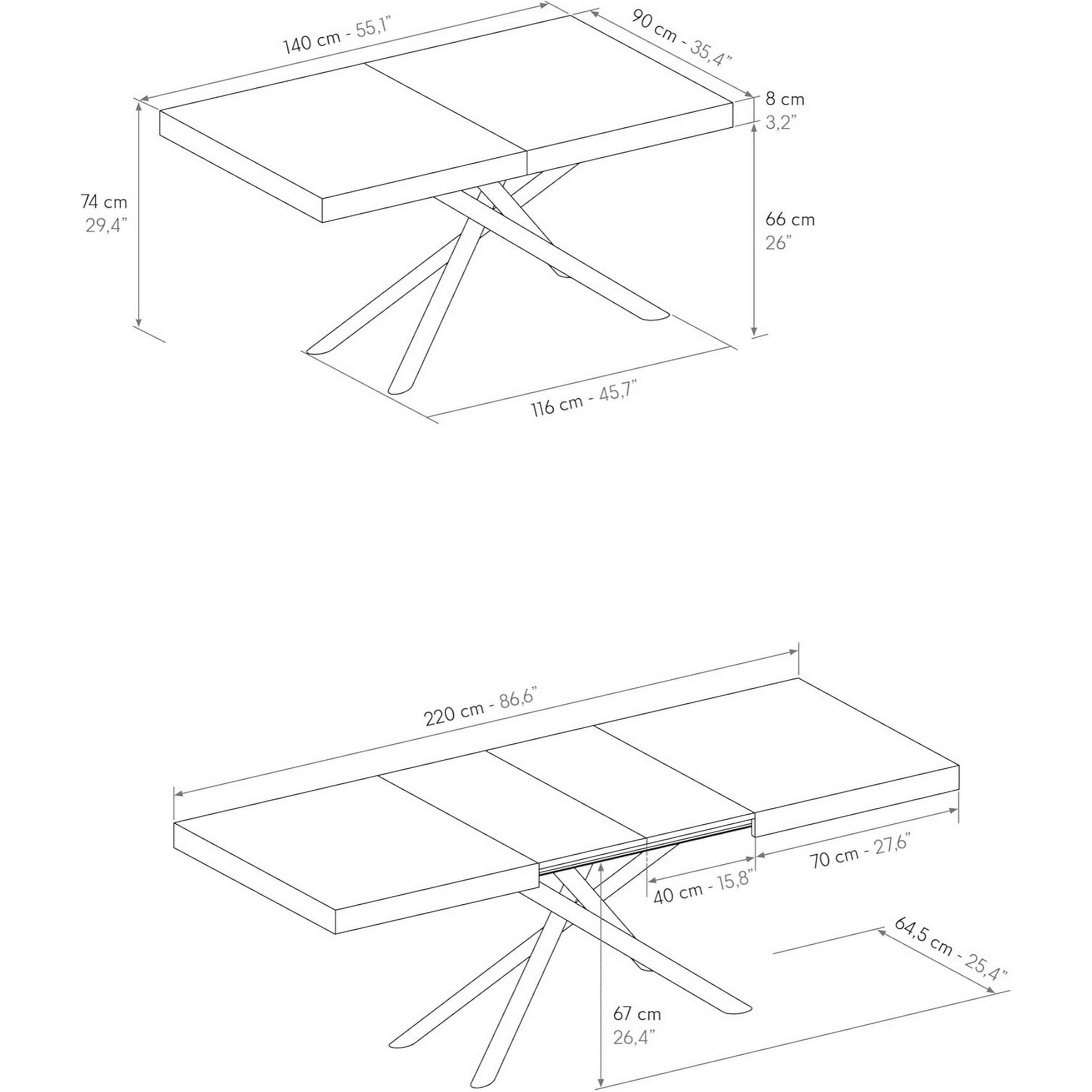 140 cm - 55,1"

90 cm - 35,4"

8 cm
3,2"

74 cm
29,4"

66 cm
26"

116 cm - 45,7"

220 cm - 86,6"

70 cm - 27,6"

40 cm - 15,8"

64,5 cm - 25,4"

67 cm
26,4"