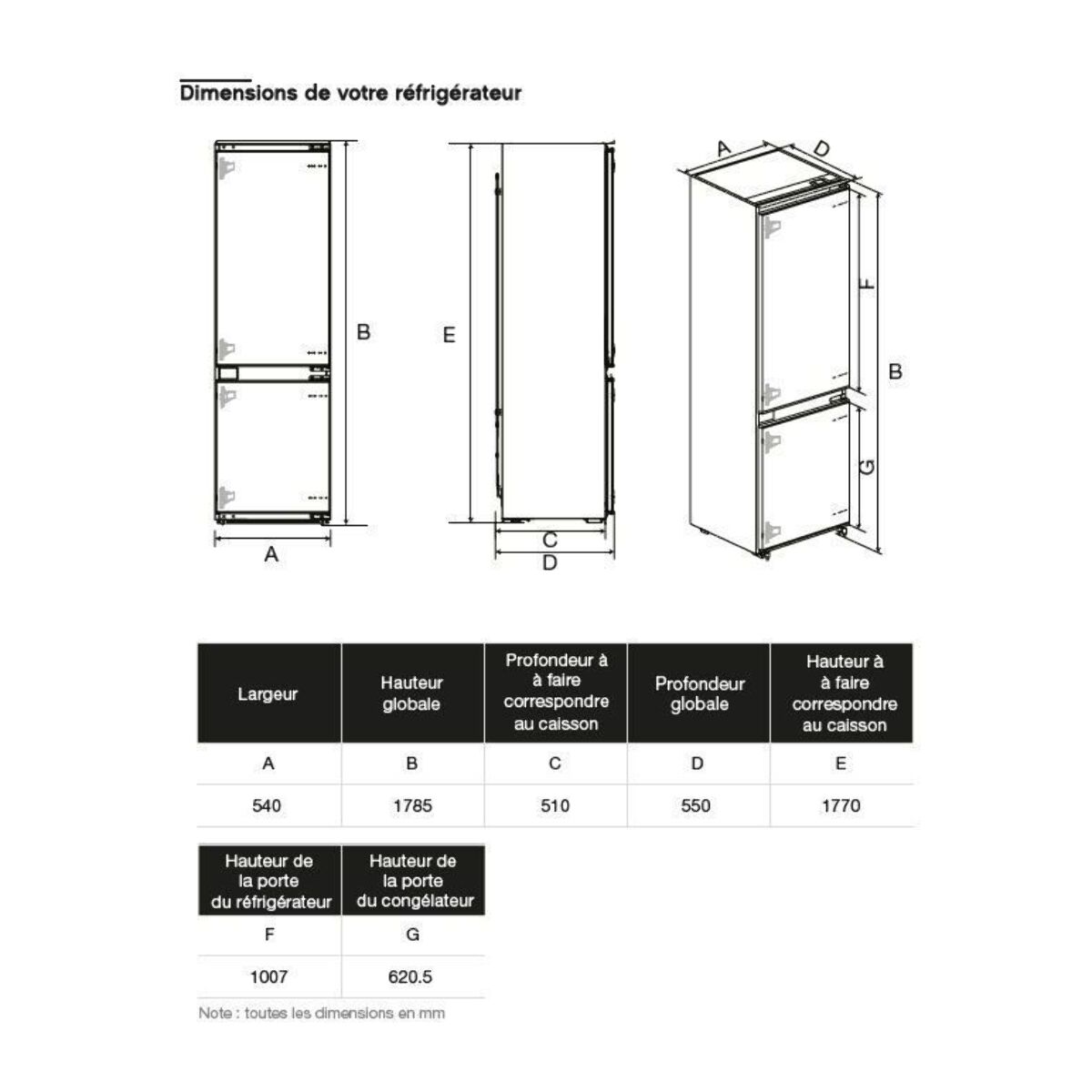 Dimensions de votre réfrigérateur

B

A

E

C

D

A

D

F

B

G

| Largeur | Hauteur globale | Profondeur à à faire correspondre au caisson | Profondeur globale | Hauteur à à faire correspondre au caisson |
|---|---|---|---|---|
| A | B | C | D | E |
| 540 | 1785 | 510 | 550 | 1770 |

| Hauteur de la porte du réfrigérateur | Hauteur de la porte du congélateur |
|---|---|
| F | G |
| 1007 | 620.5 |

Note : toutes les dimensions en mm